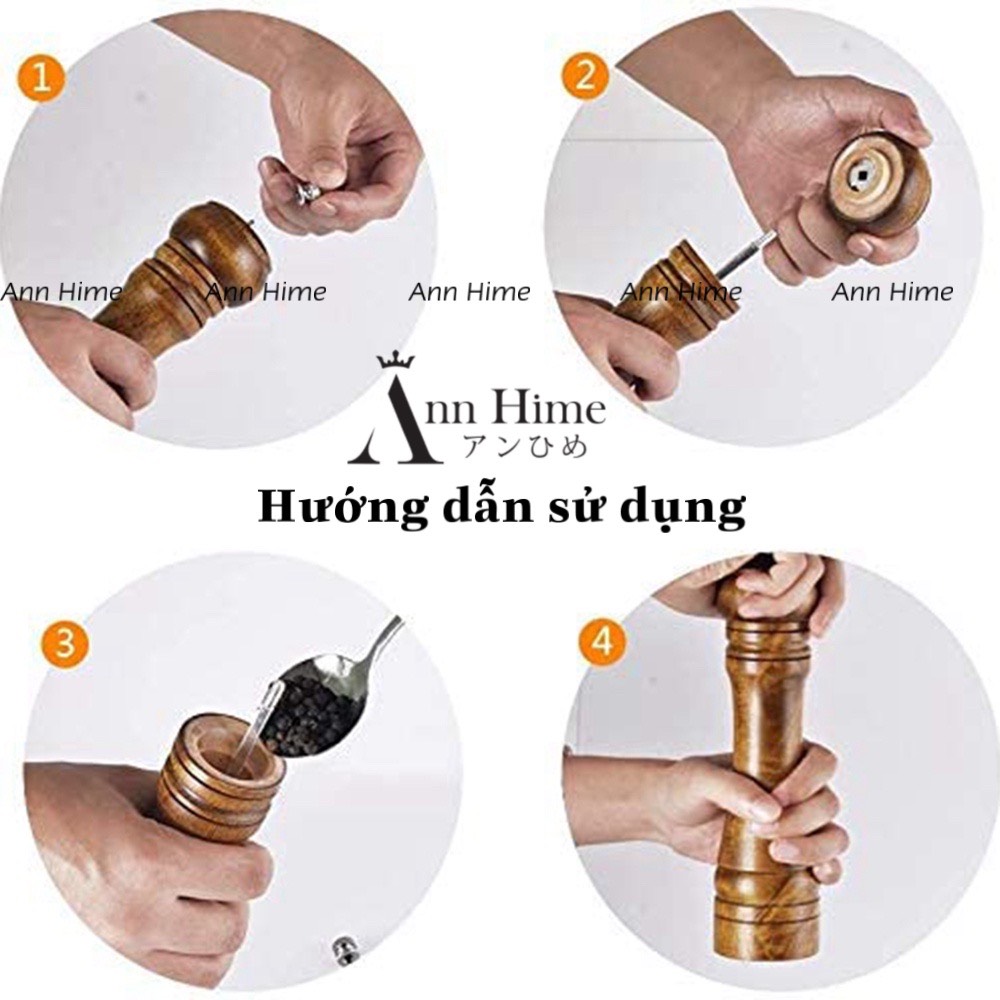 1

2

Ann Hime Ann Hime Ann Hime Ann Hime Ann Hime

Ann Hime
アンひめ

Hướng dẫn sử dụng

3

4