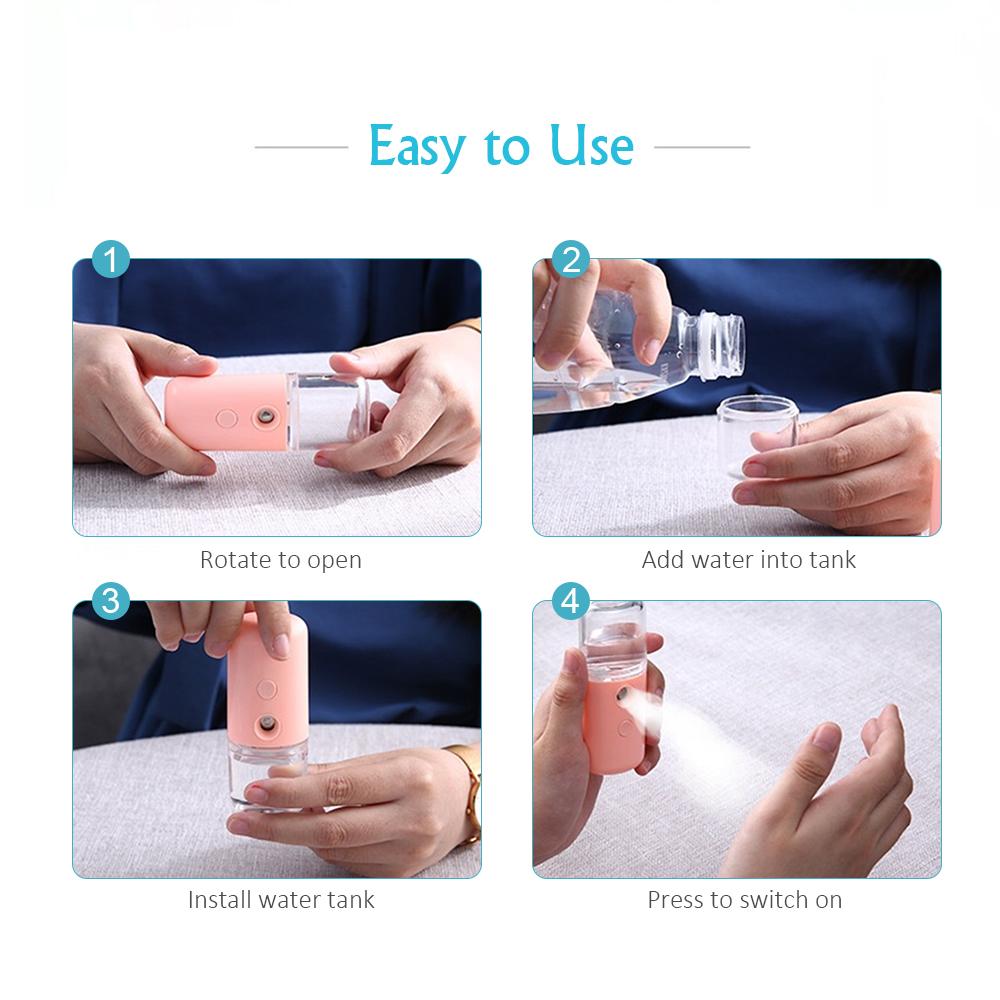 Easy to Use

1

Rotate to open

2

Add water into tank

3

Install water tank

4

Press to switch on