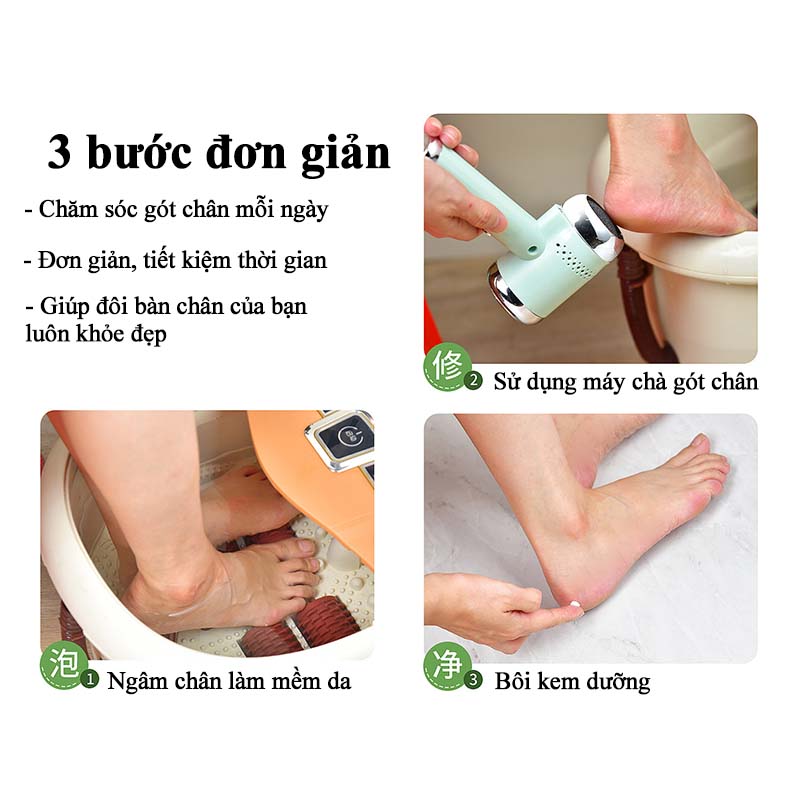 3 bước đơn giản

- Chăm sóc gót chân mỗi ngày

- Đơn giản, tiết kiệm thời gian

- Giúp đôi bàn chân của bạn luôn khỏe đẹp

修 2 Sử dụng máy chà gót chân

泡 1 Ngâm chân làm mềm da

净 3 Bôi kem dưỡng