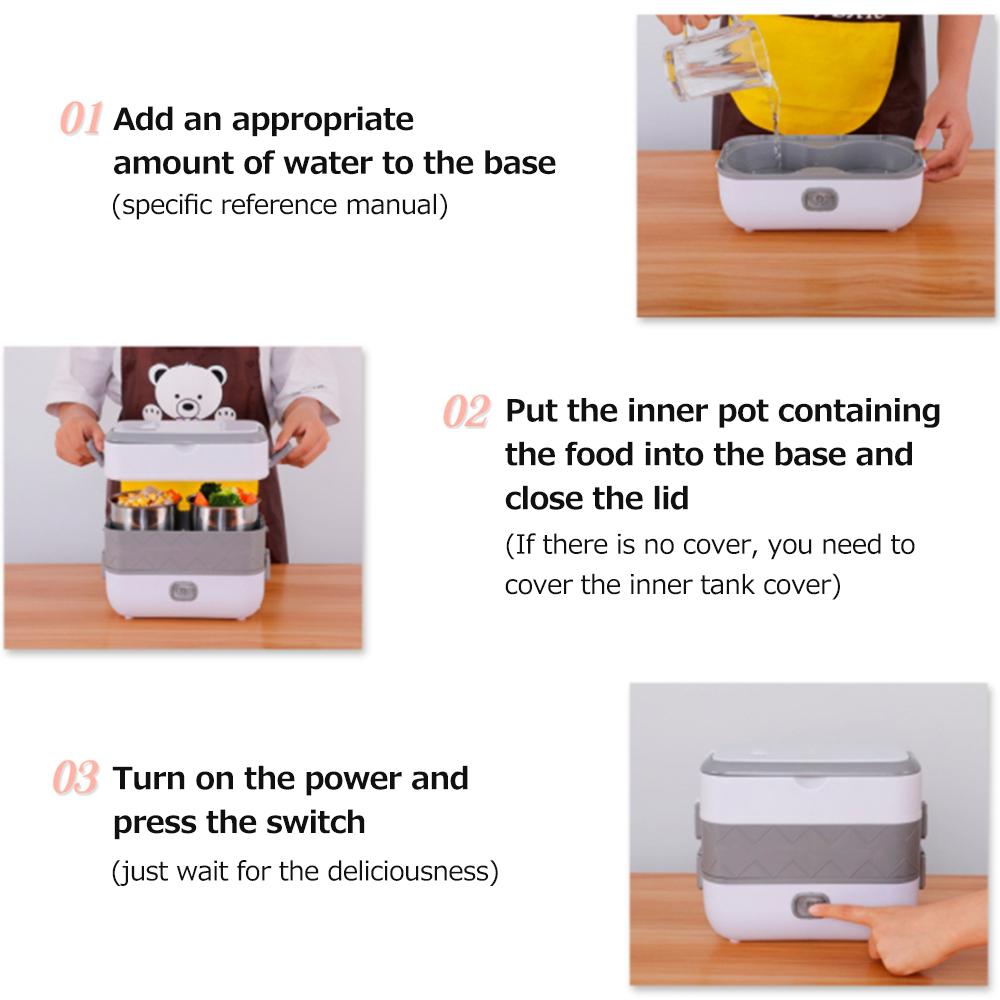 01 Add an appropriate amount of water to the base
(specific reference manual)

02 Put the inner pot containing the food into the base and close the lid
(If there is no cover, you need to cover the inner tank cover)

03 Turn on the power and press the switch
(just wait for the deliciousness)