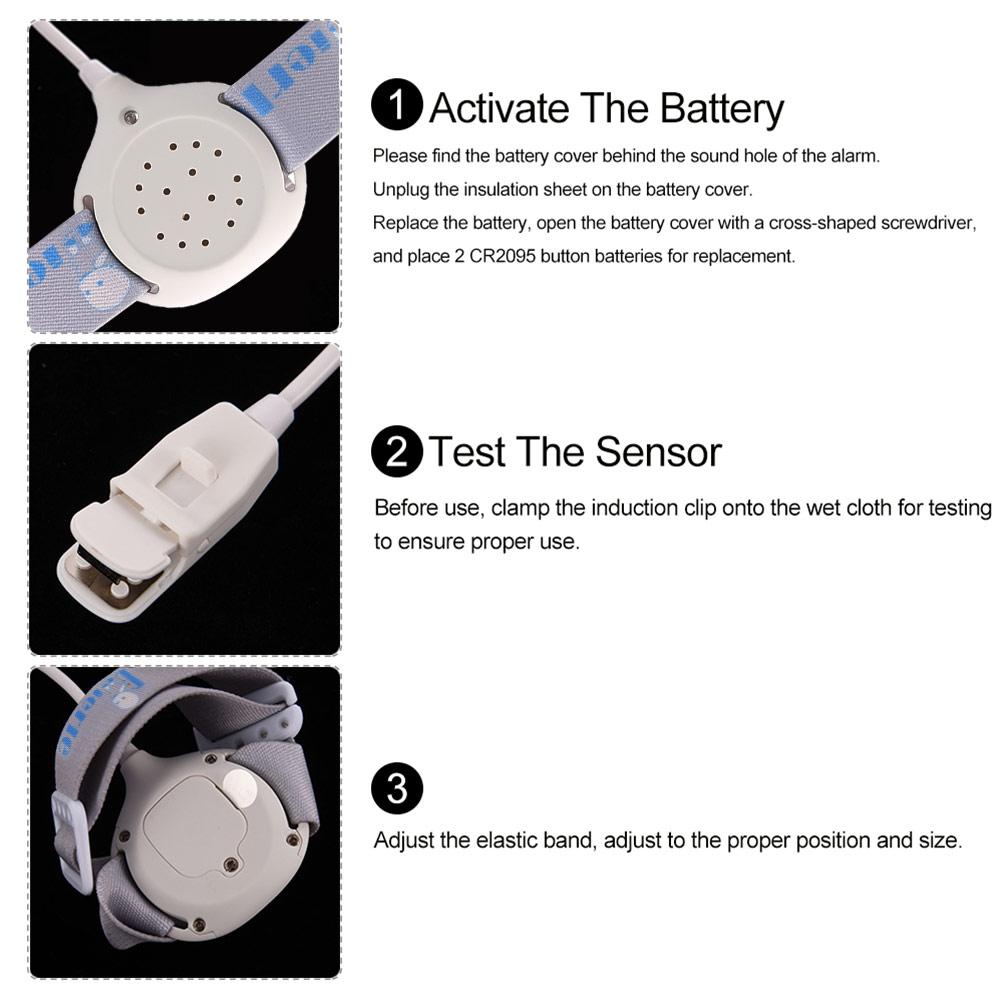 1 Activate The Battery

Please find the battery cover behind the sound hole of the alarm.
Unplug the insulation sheet on the battery cover.
Replace the battery, open the battery cover with a cross-shaped screwdriver, and place 2 CR2095 button batteries for replacement.

2 Test The Sensor

Before use, clamp the induction clip onto the wet cloth for testing to ensure proper use.

3

Adjust the elastic band, adjust to the proper position and size.