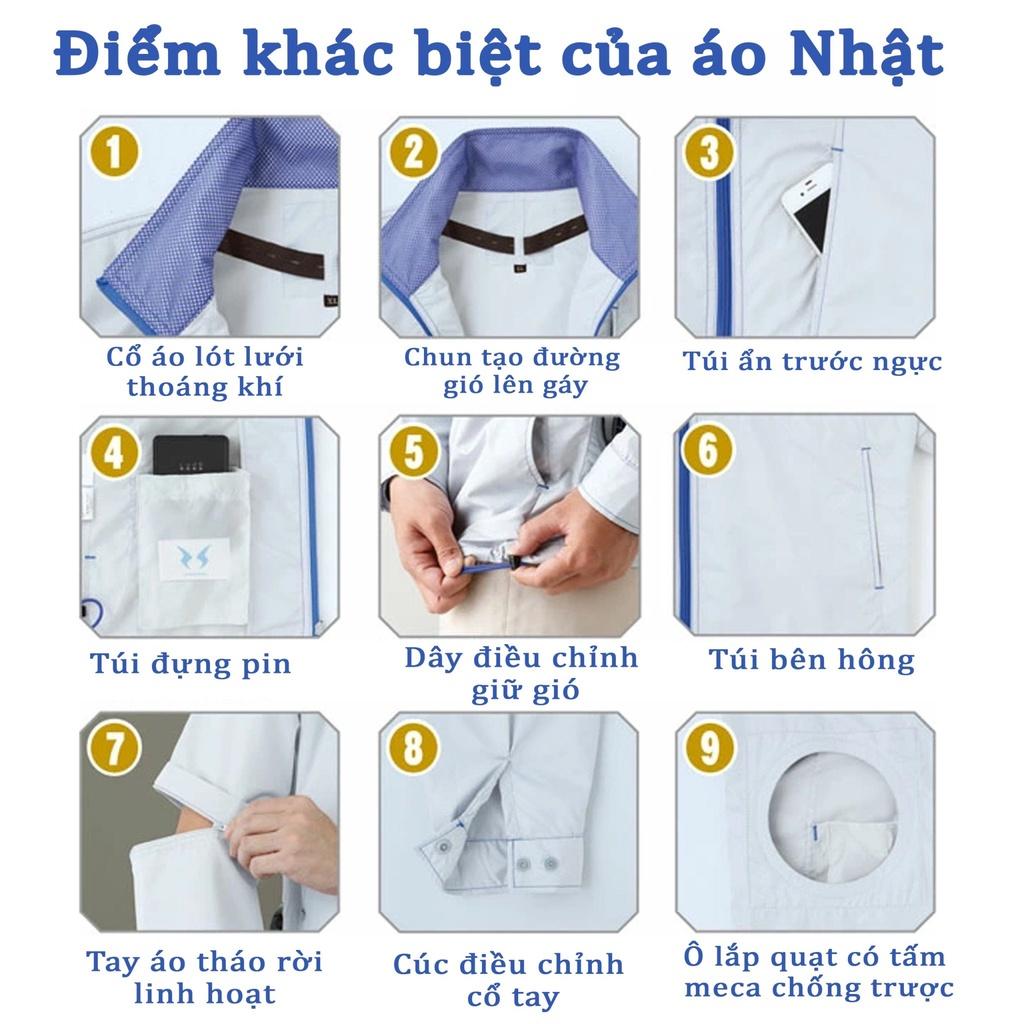 Điểm khác biệt của áo Nhật

1
Cổ áo lót lưới thoáng khí

2
Chun tạo đường gió lên gáy

3
Túi ẩn trước ngực

4
Túi đựng pin

5
Dây điều chỉnh giữ gió

6
Túi bên hông

7
Tay áo tháo rời linh hoạt

8
Cúc điều chỉnh cổ tay

9
Ô lắp quạt có tấm meca chống trược