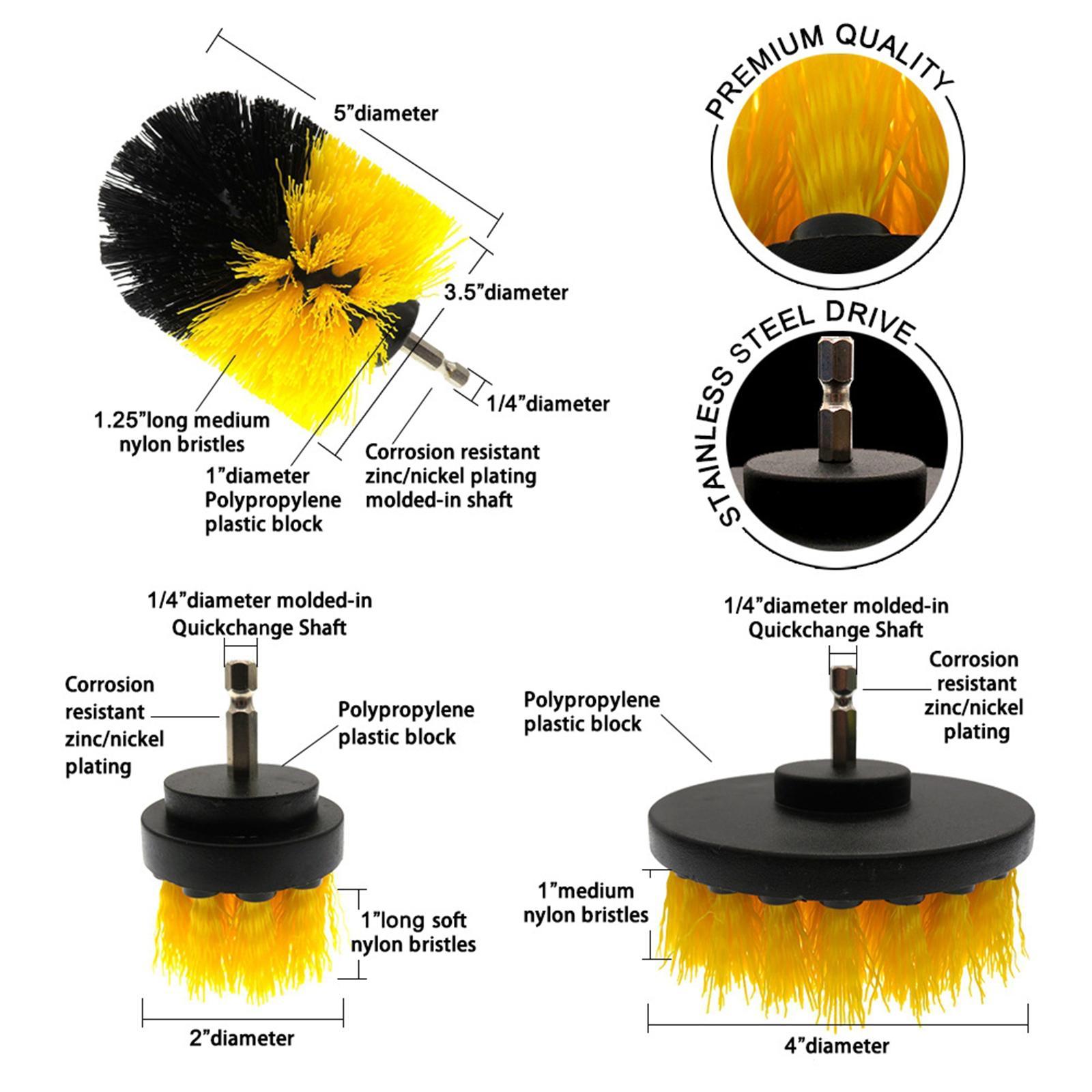 5”diameter

3.5”diameter

1/4”diameter

1.25”long medium nylon bristles

1”diameter Polypropylene plastic block

Corrosion resistant zinc/nickel plating molded-in shaft

PREMIUM QUALITY

STAINLESS STEEL DRIVE

1/4”diameter molded-in Quickchange Shaft

Corrosion resistant zinc/nickel plating

Polypropylene plastic block

1”long soft nylon bristles

2”diameter

1/4”diameter molded-in Quickchange Shaft

Polypropylene plastic block

Corrosion resistant zinc/nickel plating

1”medium nylon bristles

4”diameter