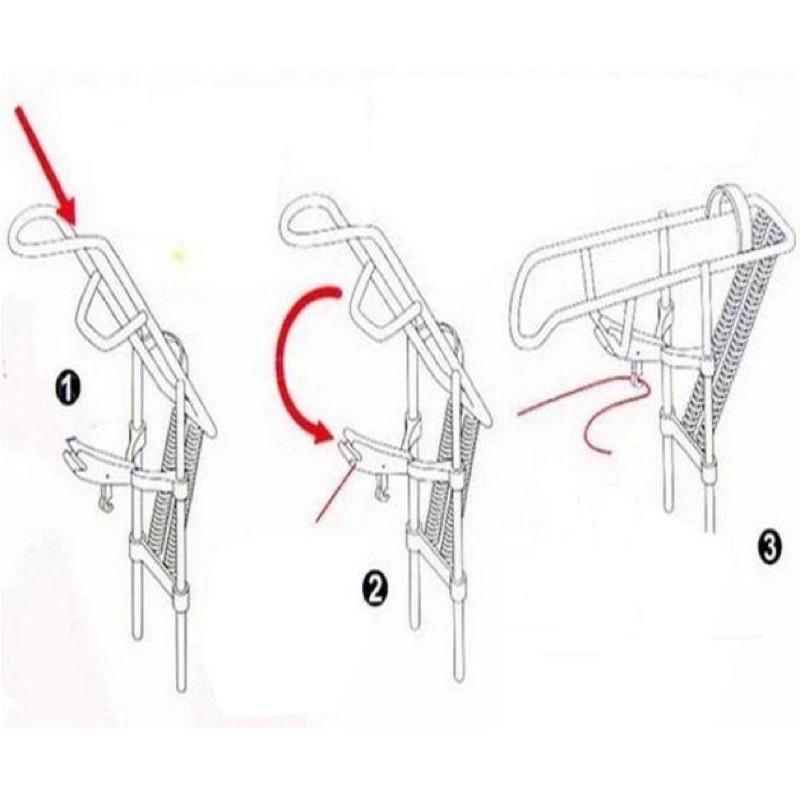 1

2

3