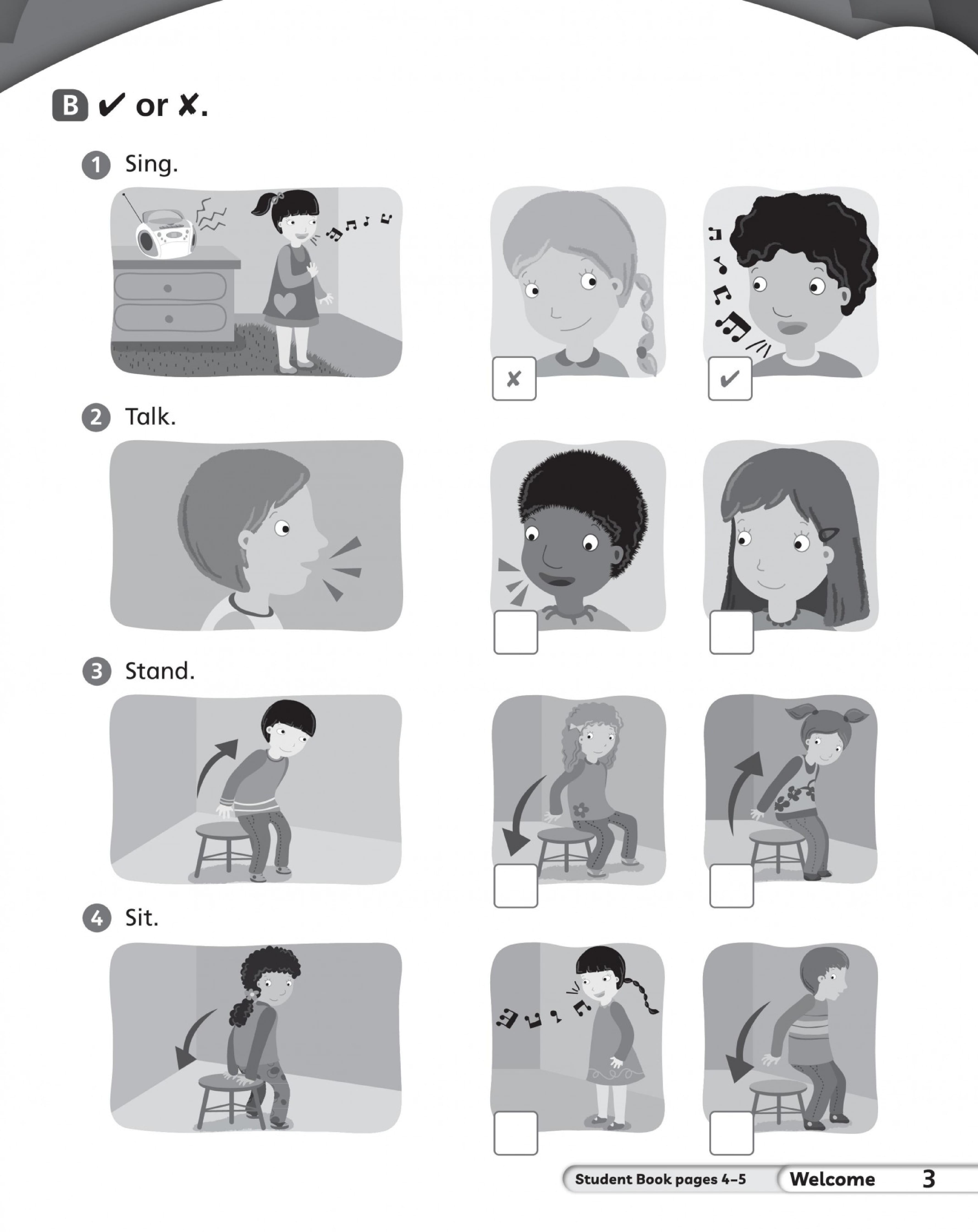 B ✔ or ✘.

1 Sing.

✘ ✔

2 Talk.

3 Stand.

4 Sit.

Student Book pages 4–5 Welcome 3