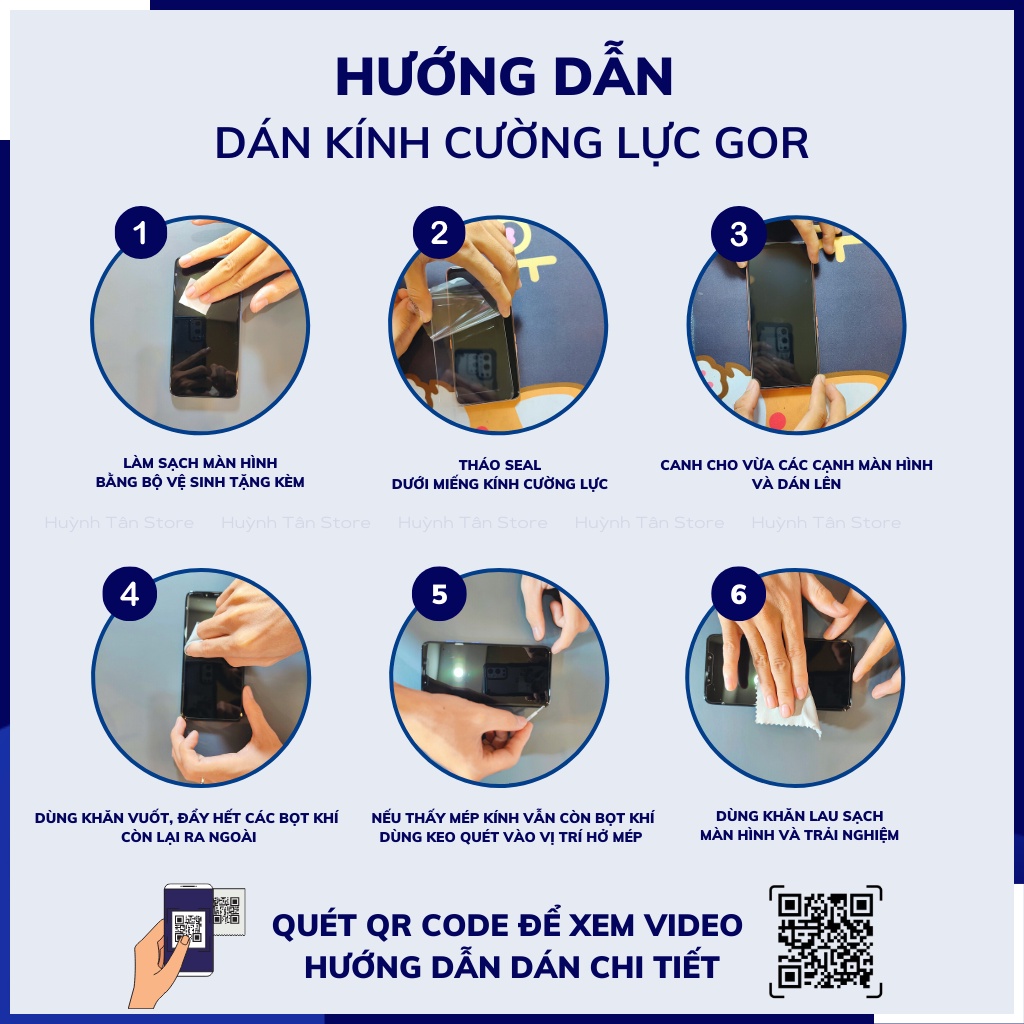 HƯỚNG DẪN
DÁN KÍNH CƯỜNG LỰC GOR

1
LÀM SẠCH MÀN HÌNH
BẰNG BỘ VỆ SINH TẶNG KÈM

2
THÁO SEAL
DƯỚI MIẾNG KÍNH CƯỜNG LỰC

3
CANH CHO VỪA CÁC CẠNH MÀN HÌNH
VÀ DÁN LÊN

Huỳnh Tân Store Huỳnh Tân Store Huỳnh Tân Store Huỳnh Tân Store Huỳnh Tân Store

4
DÙNG KHĂN VUỐT, ĐẨY HẾT CÁC BỌT KHÍ
CÒN LẠI RA NGOÀI

5
NẾU THẤY MÉP KÍNH VẪN CÒN BỌT KHÍ
DÙNG KEO QUÉT VÀO VỊ TRÍ HỞ MÉP

6
DÙNG KHĂN LAU SẠCH
MÀN HÌNH VÀ TRẢI NGHIỆM

QUÉT QR CODE ĐỂ XEM VIDEO
HƯỚNG DẪN DÁN CHI TIẾT