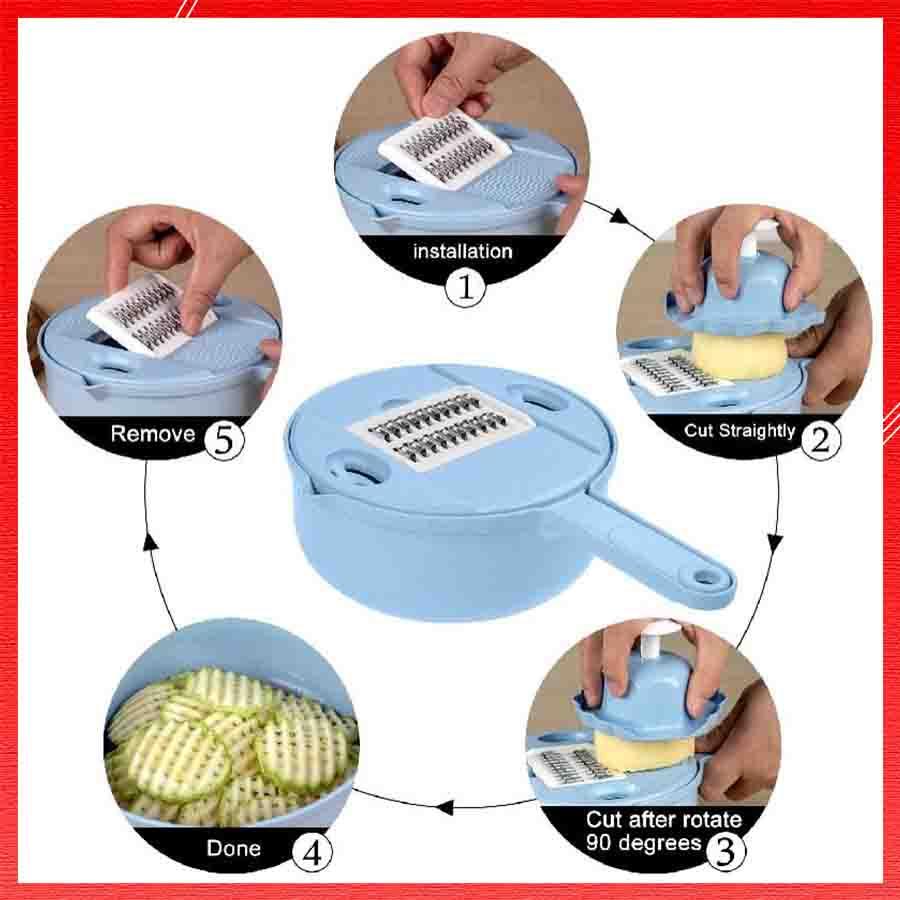 installation
1

Cut Straightly
2

Cut after rotate
90 degrees
3

Done
4

Remove
5