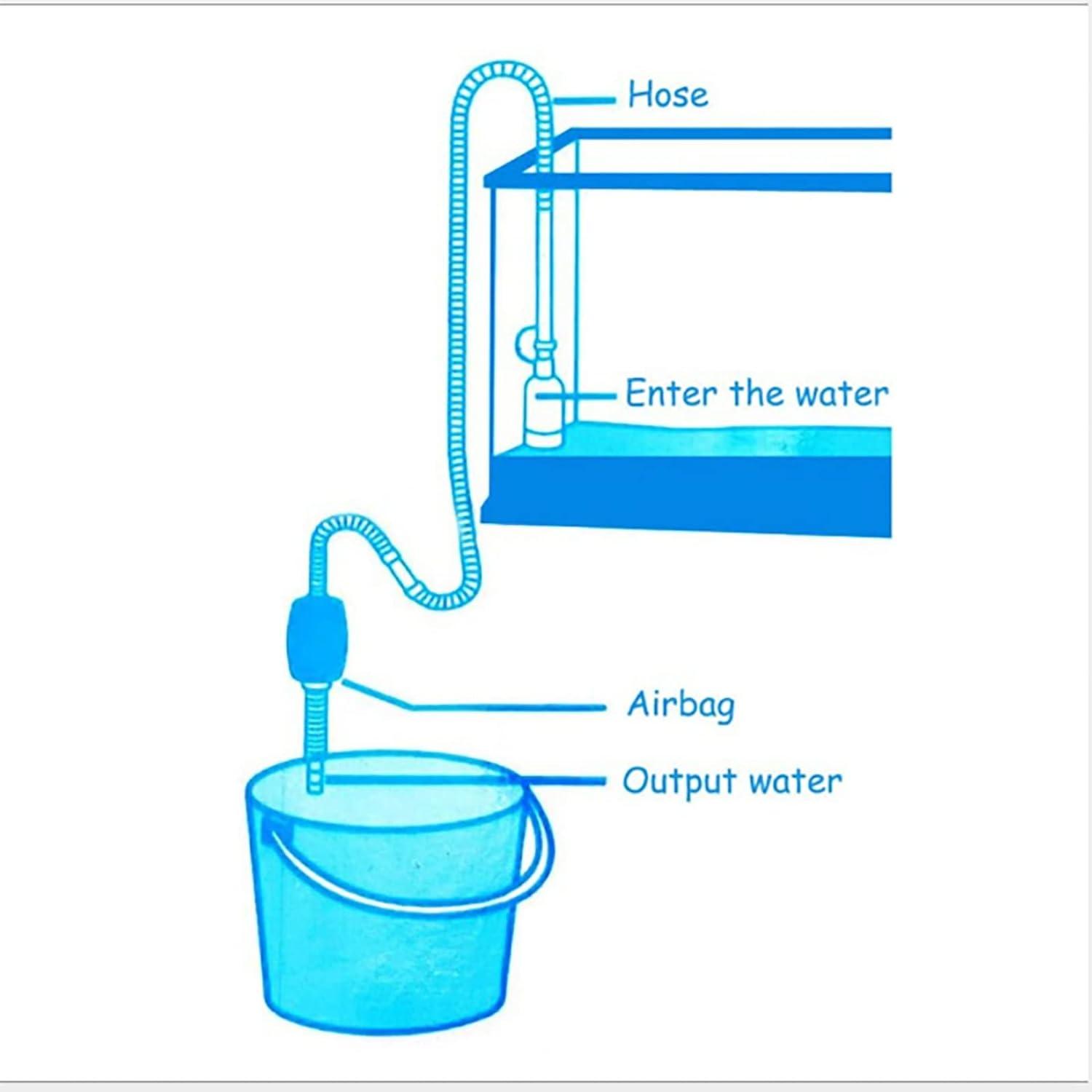 Hose

Enter the water

Airbag

Output water