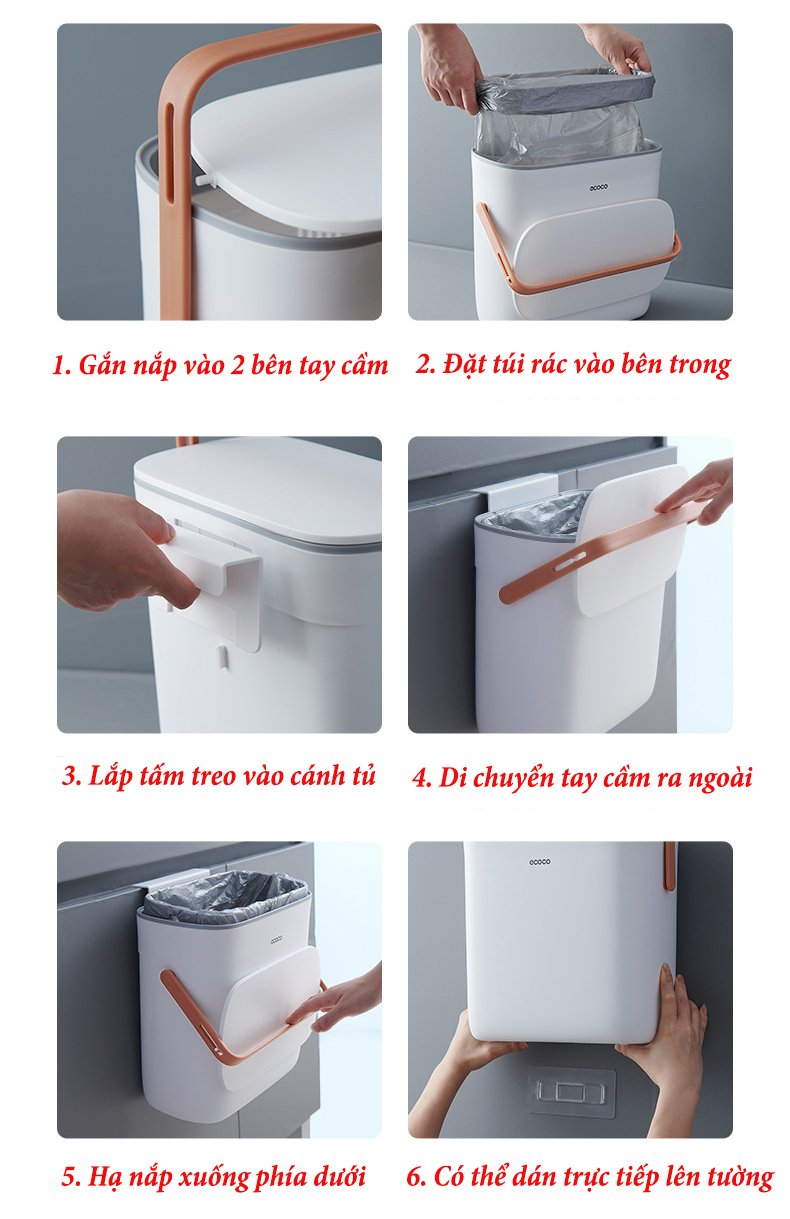 ecoco

1. Gắn nắp vào 2 bên tay cầm

2. Đặt túi rác vào bên trong

3. Lắp tấm treo vào cánh tủ

4. Di chuyển tay cầm ra ngoài

ecoco

ecoco

5. Hạ nắp xuống phía dưới

6. Có thể dán trực tiếp lên tường