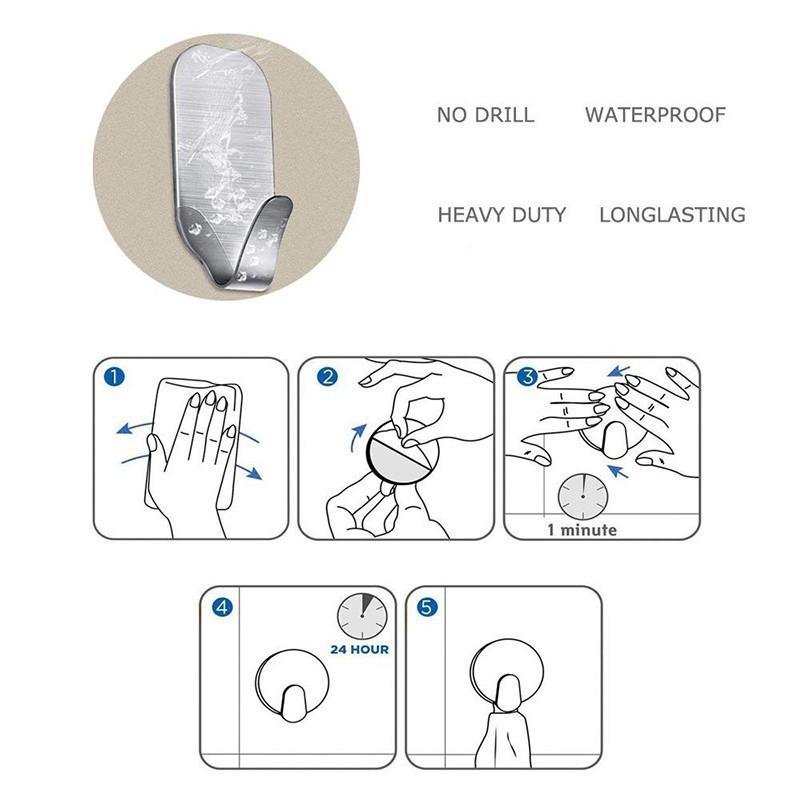 NO DRILL WATERPROOF

HEAVY DUTY LONGLASTING

1

2

3

1 minute

4

24 HOUR

5