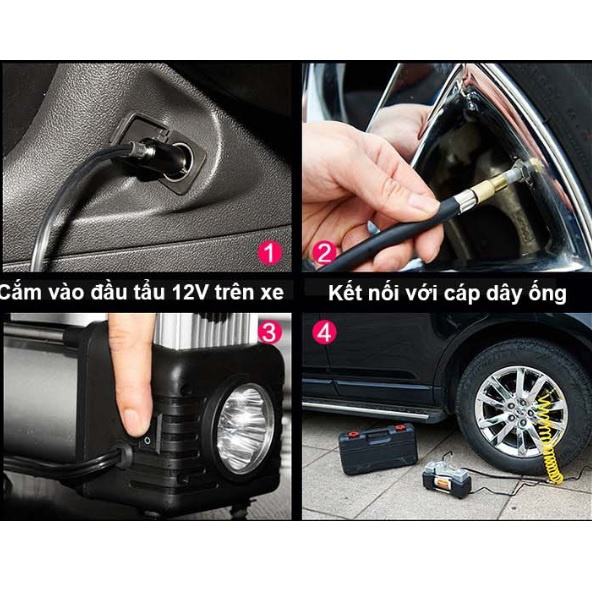 1

2

Cắm vào đầu tẩu 12V trên xe

Kết nối với cáp dây ống

3

4