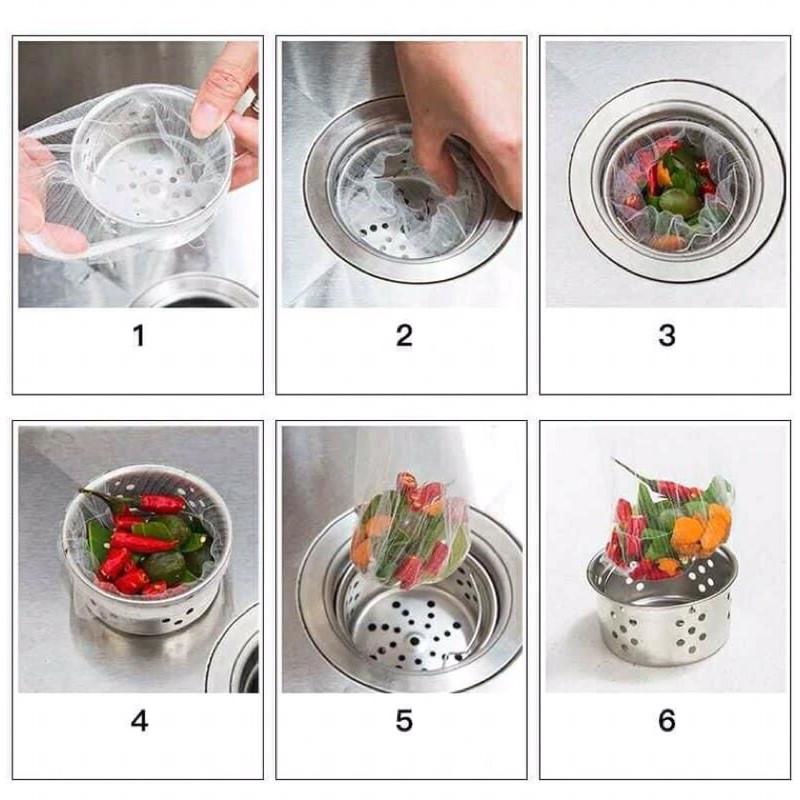 1

2

3

4

5

6