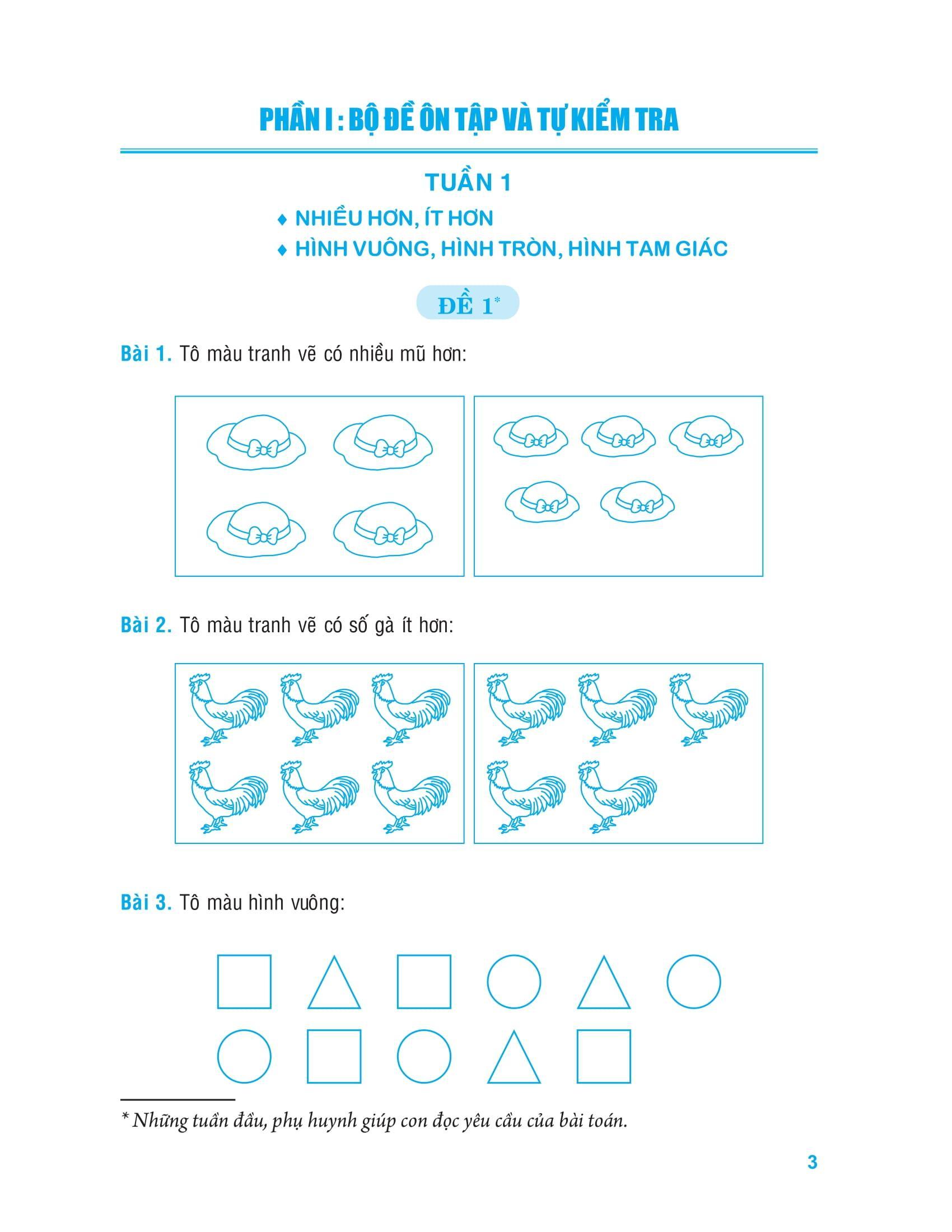 PHẦN I : BỘ ĐỀ ÔN TẬP VÀ TỰ KIỂM TRA

TUẦN 1

♦ NHIỀU HƠN, ÍT HƠN
♦ HÌNH VUÔNG, HÌNH TRÒN, HÌNH TAM GIÁC

ĐỀ 1*

Bài 1. Tô màu tranh vẽ có nhiều mũ hơn:

Bài 2. Tô màu tranh vẽ có số gà ít hơn:

Bài 3. Tô màu hình vuông:

* Những tuần đầu, phụ huynh giúp con đọc yêu cầu của bài toán.

3