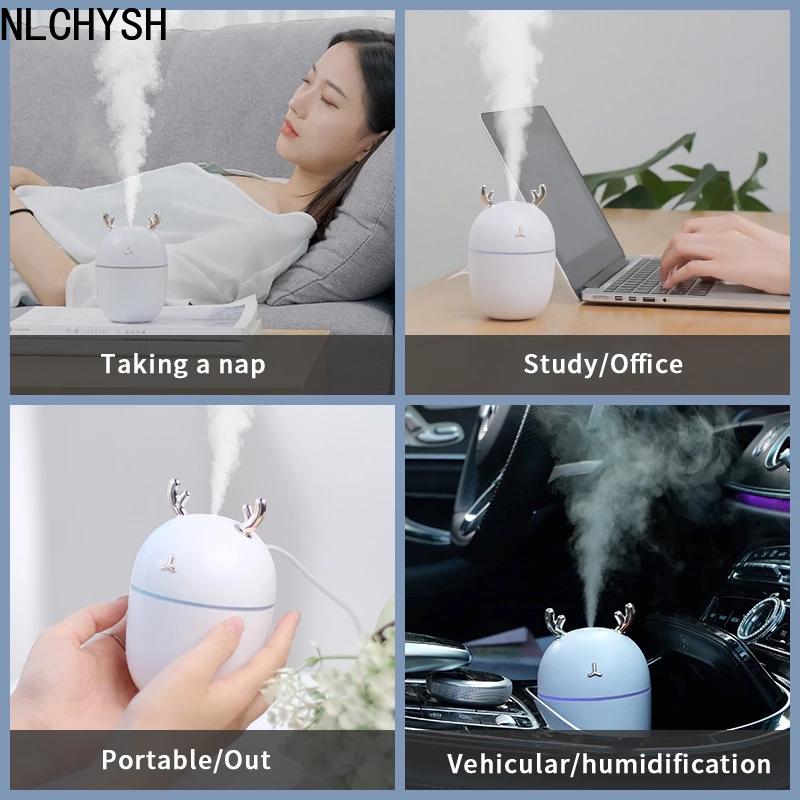 NLCHYSH

Taking a nap

Study/Office

Portable/Out

Vehicular/humidification