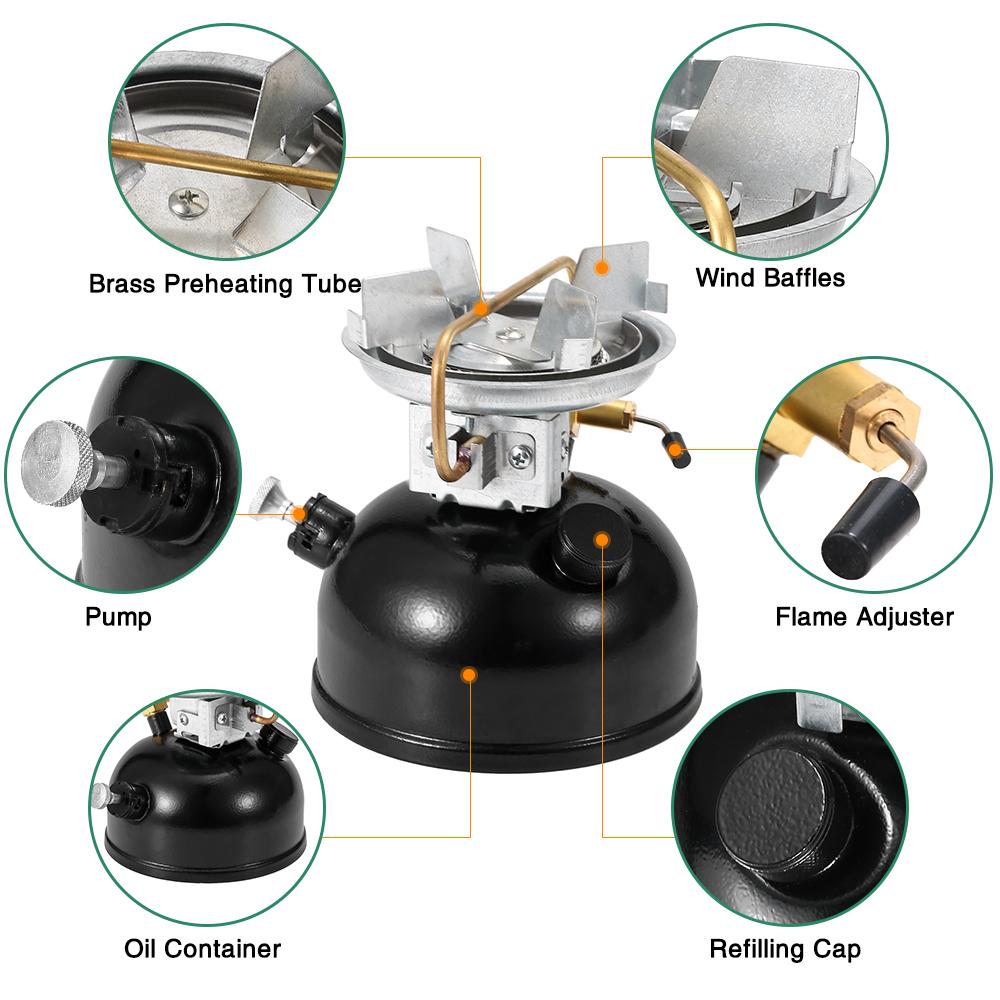 Brass Preheating Tube

Wind Baffles

Pump

Flame Adjuster

Oil Container

Refilling Cap