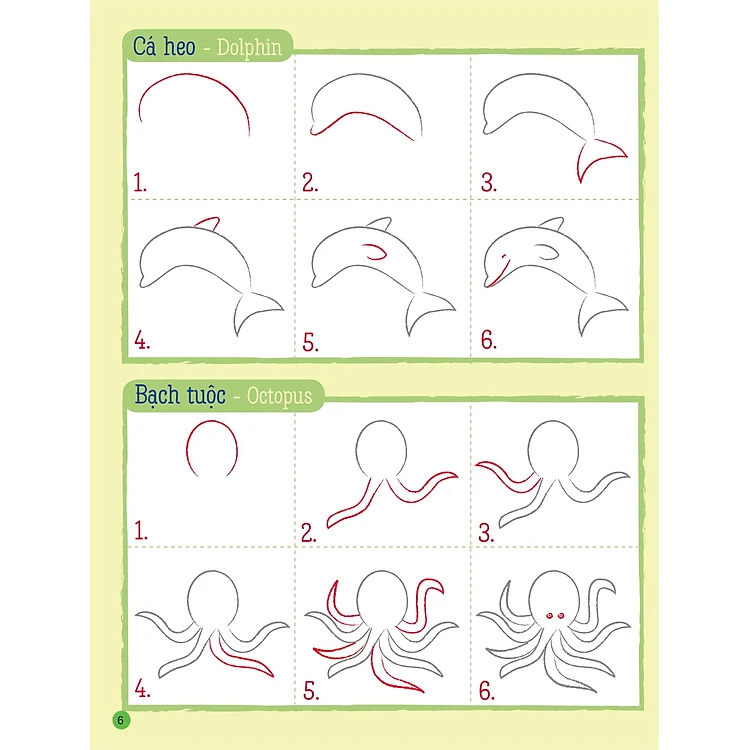 Cá heo - Dolphin

1.

2.

3.

4.

5.

6.

Bạch tuộc - Octopus

1.

2.

3.

4.

5.

6.

6