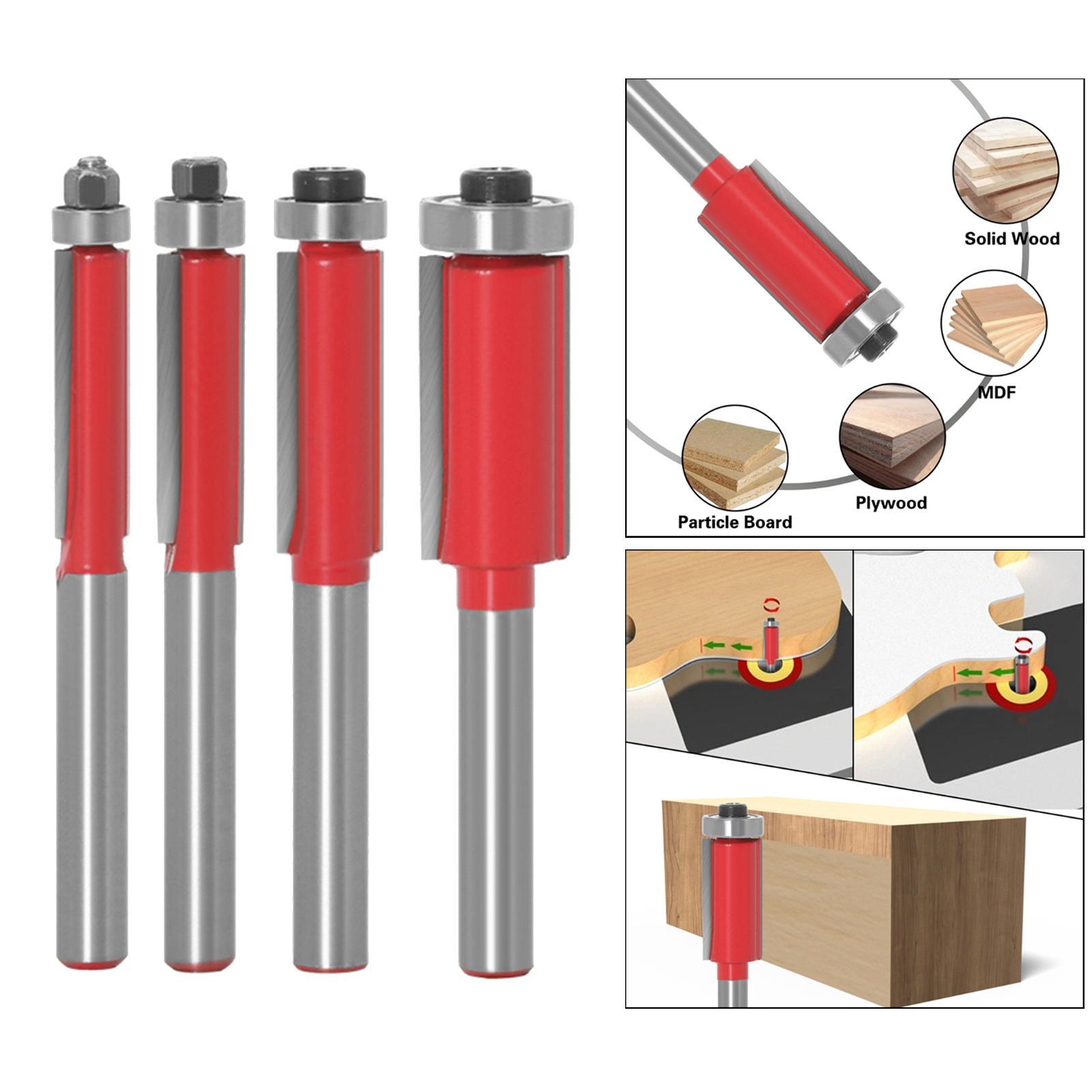 Solid Wood

MDF

Plywood

Particle Board