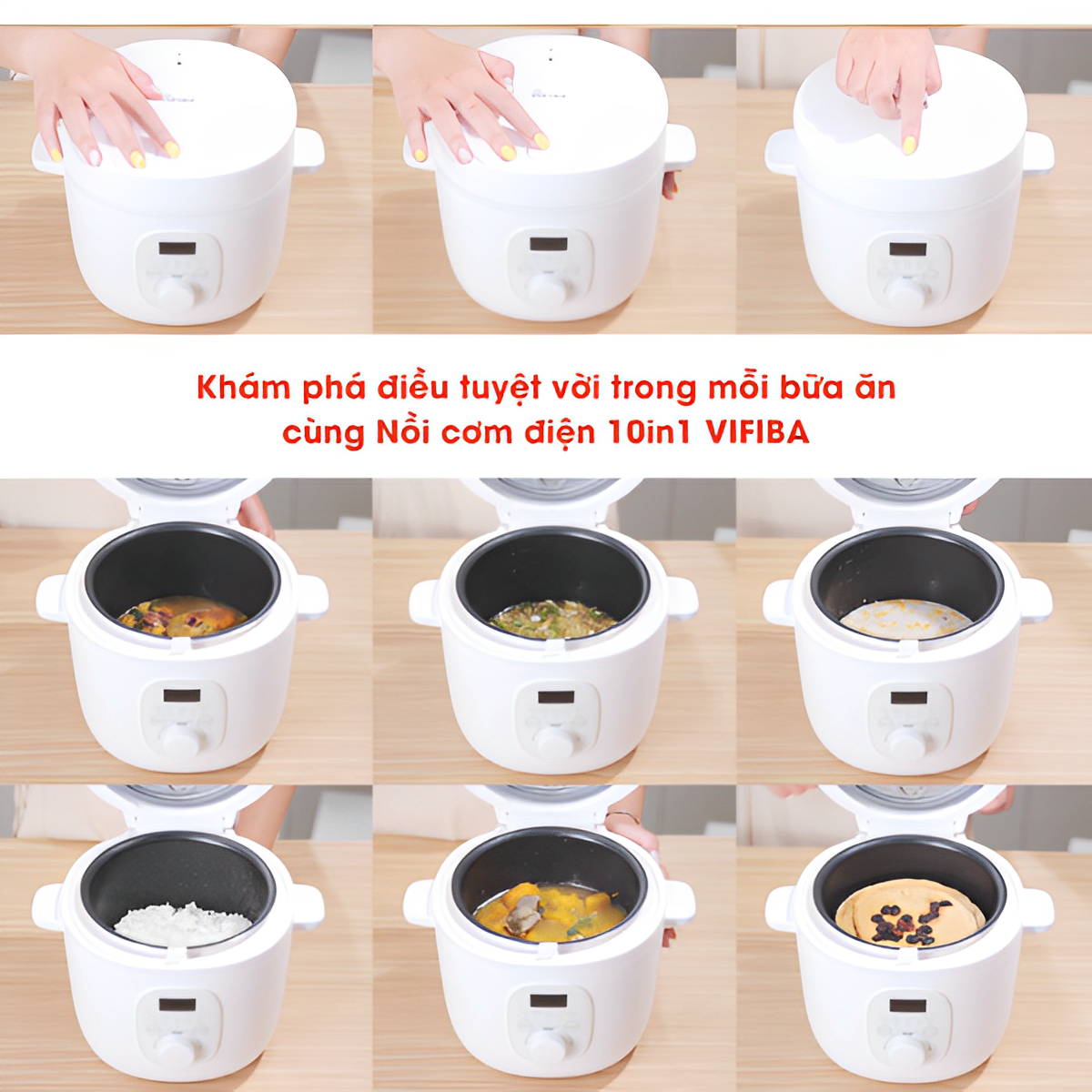 Khám phá điều tuyệt vời trong mỗi bữa ăn cùng Nồi cơm điện 10in1 VIFIBA