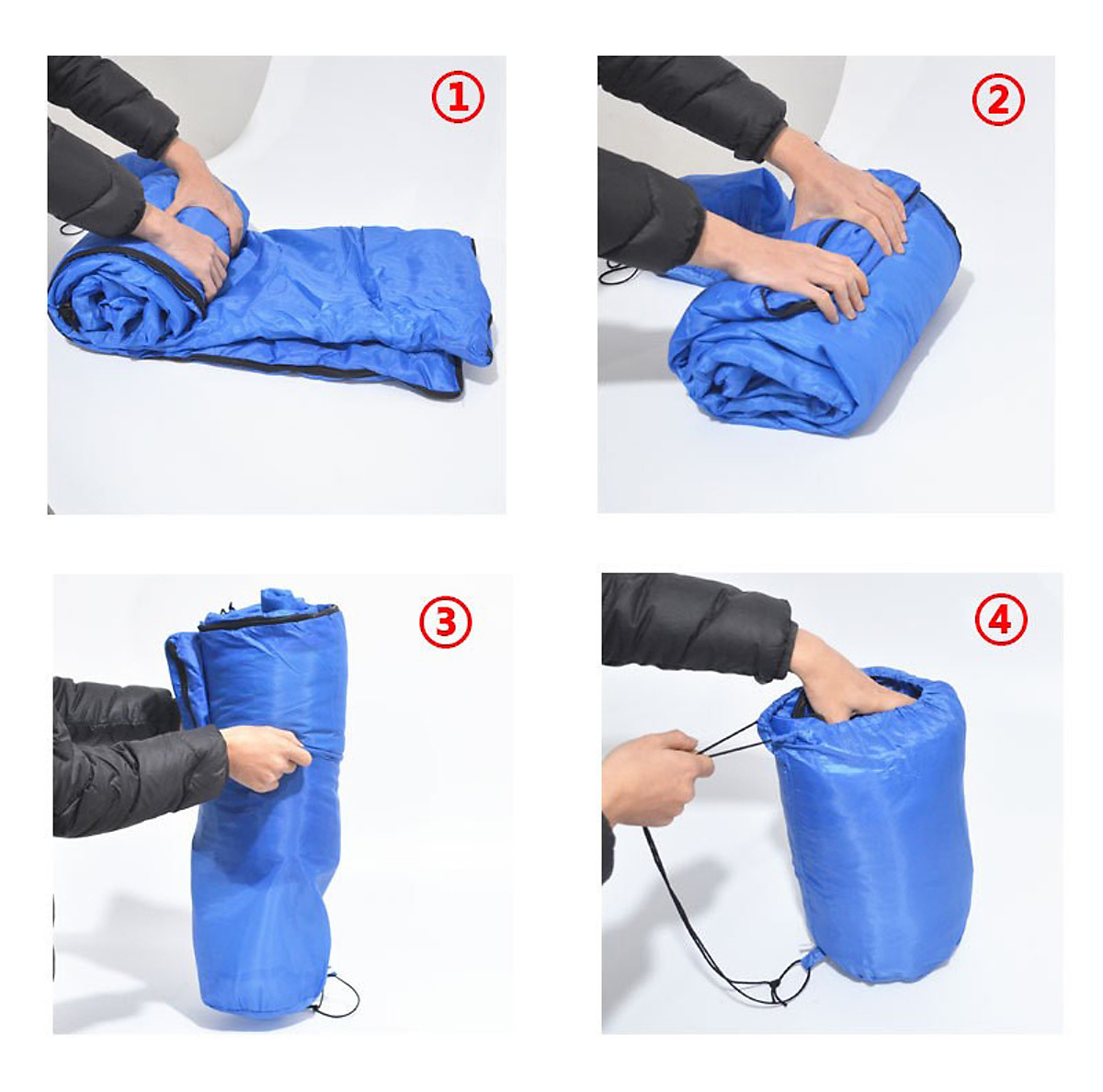 ①

②

③

④