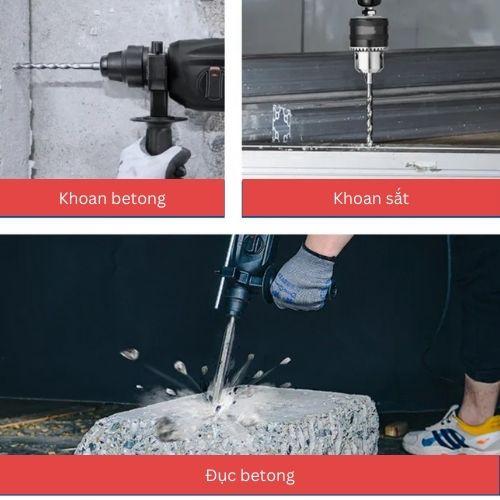 Khoan betong

Khoan sắt

Đục betong