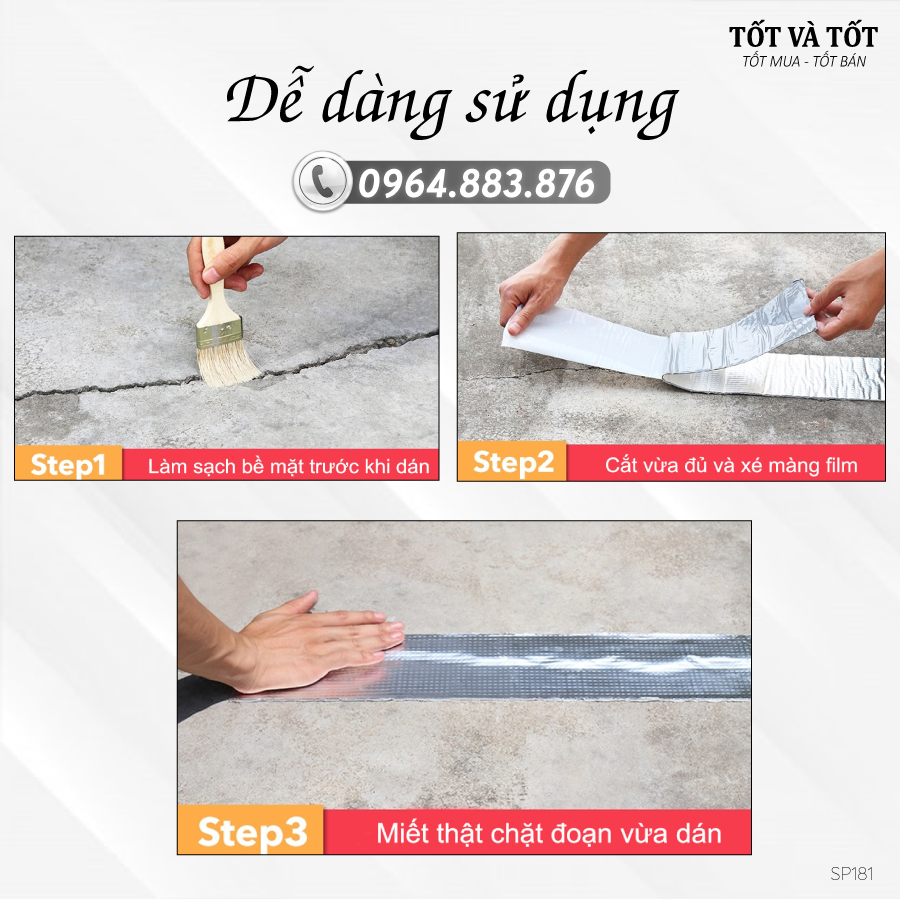 TỐT VÀ TỐT
TỐT MUA - TỐT BÁN

Dễ dàng sử dụng

0964.883.876

Step1 Làm sạch bề mặt trước khi dán

Step2 Cắt vừa đủ và xé màng film

Step3 Miết thật chặt đoạn vừa dán

SP181