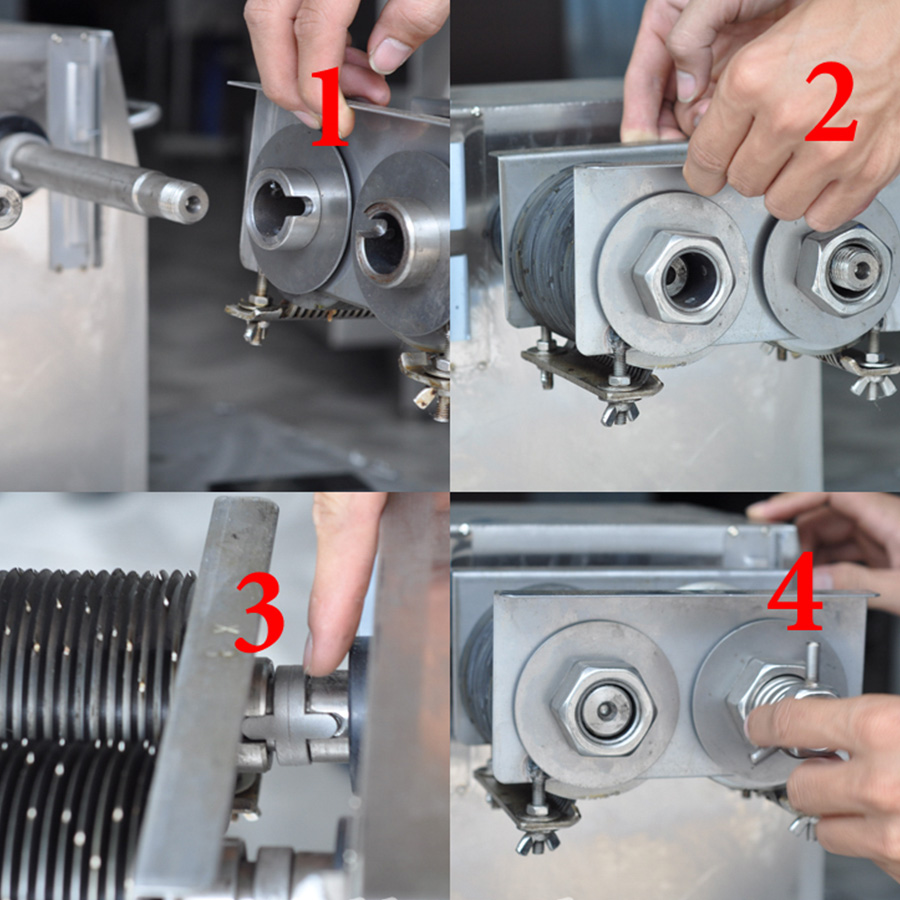 1

2

3

4