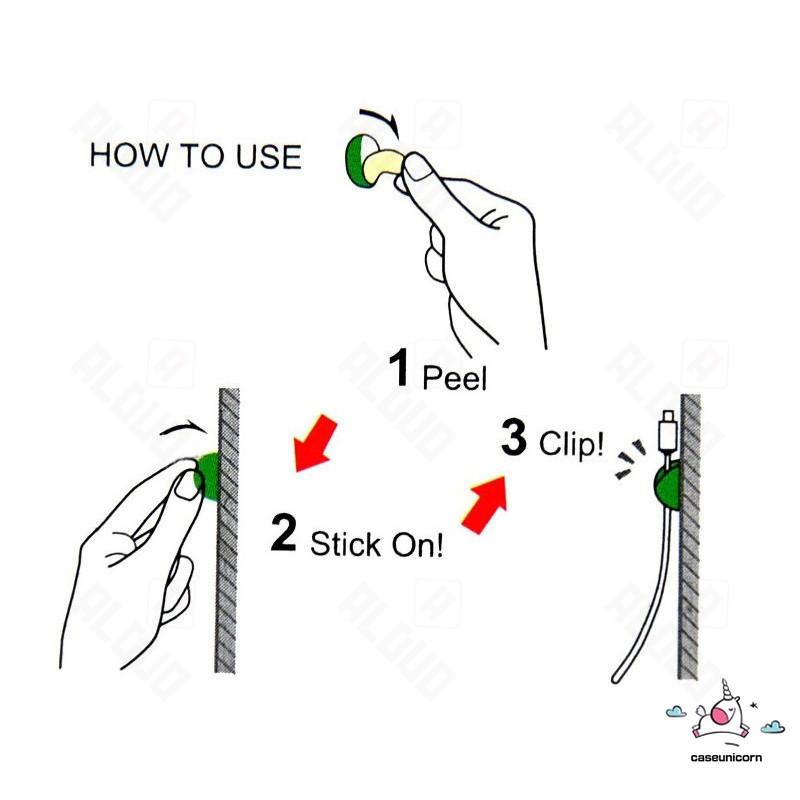 HOW TO USE

1 Peel

2 Stick On!

3 Clip!

caseunicorn