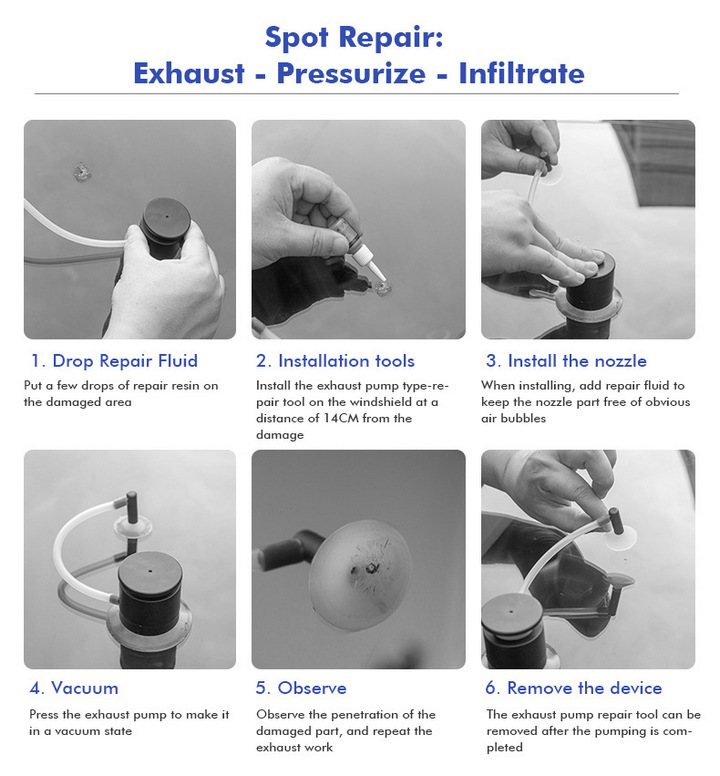 Spot Repair:
Exhaust - Pressurize - Infiltrate

1. Drop Repair Fluid
Put a few drops of repair resin on the damaged area

2. Installation tools
Install the exhaust pump type-repair tool on the windshield at a distance of 14CM from the damage

3. Install the nozzle
When installing, add repair fluid to keep the nozzle part free of obvious air bubbles

4. Vacuum
Press the exhaust pump to make it in a vacuum state

5. Observe
Observe the penetration of the damaged part, and repeat the exhaust work

6. Remove the device
The exhaust pump repair tool can be removed after the pumping is completed