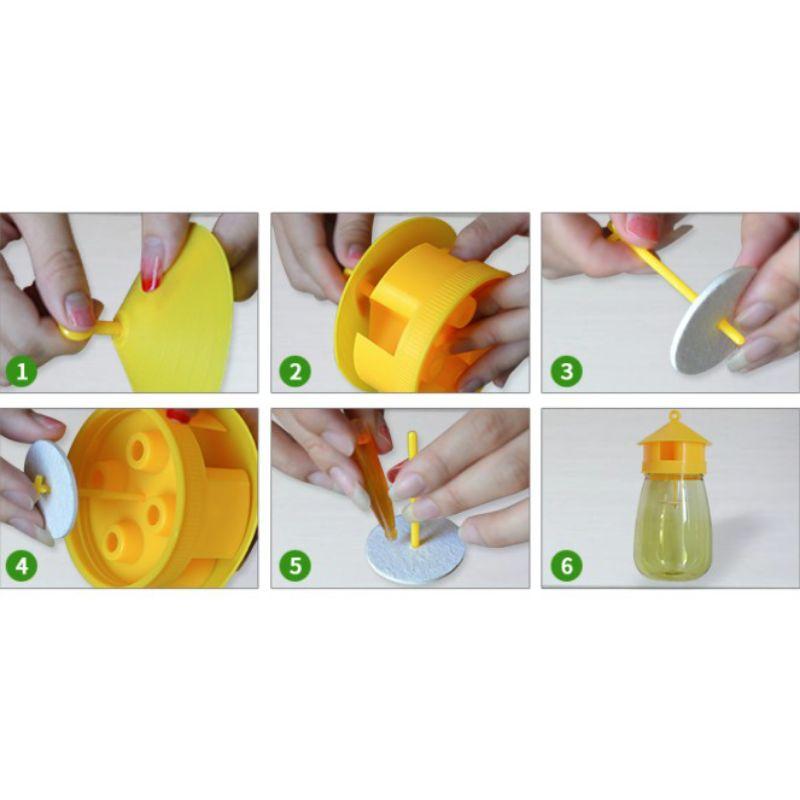 1
2
3
4
5
6