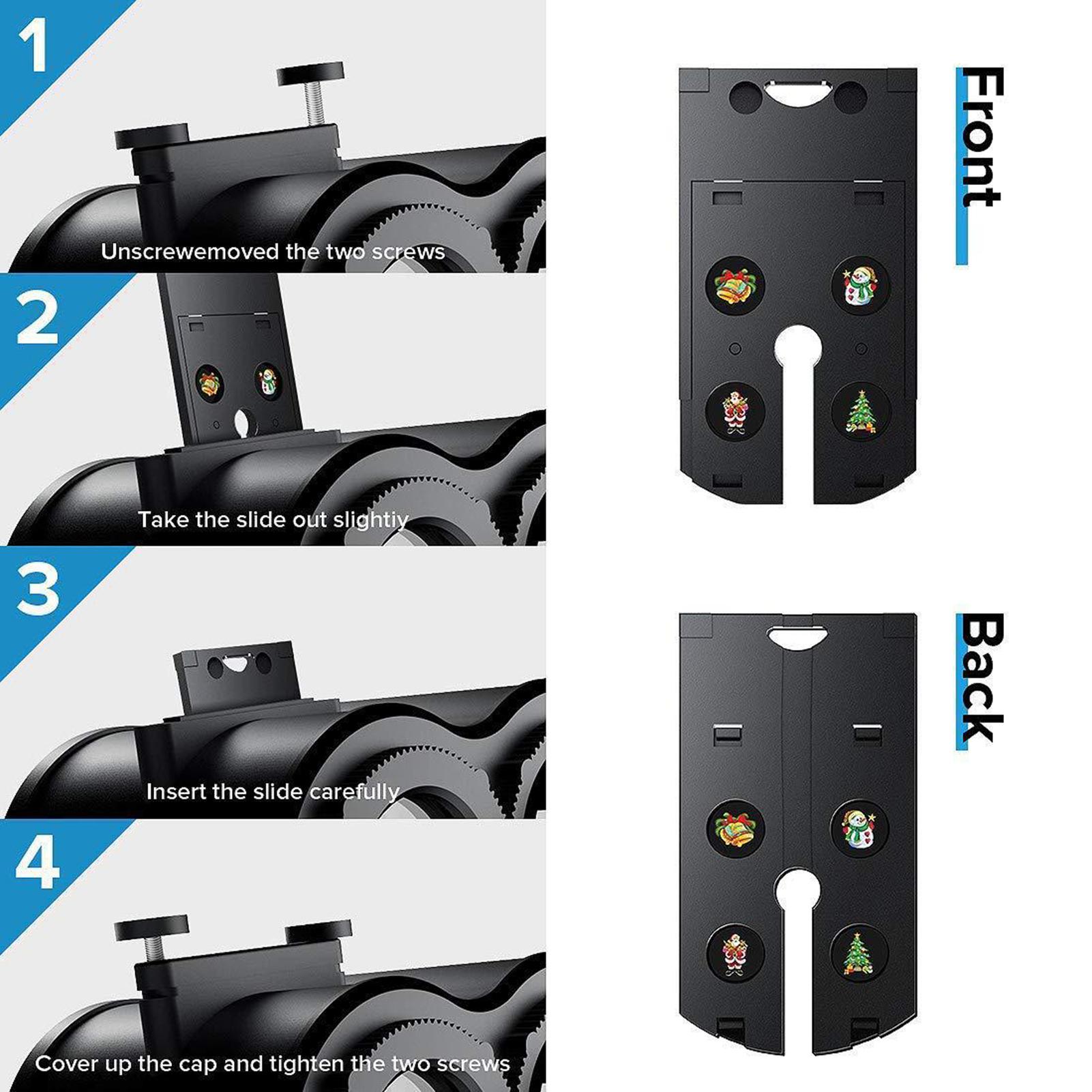 1

Unscrewemoved the two screws

2

Take the slide out slightiy

3

Insert the slide carefully

4

Cover up the cap and tighten the two screws

Front

Back