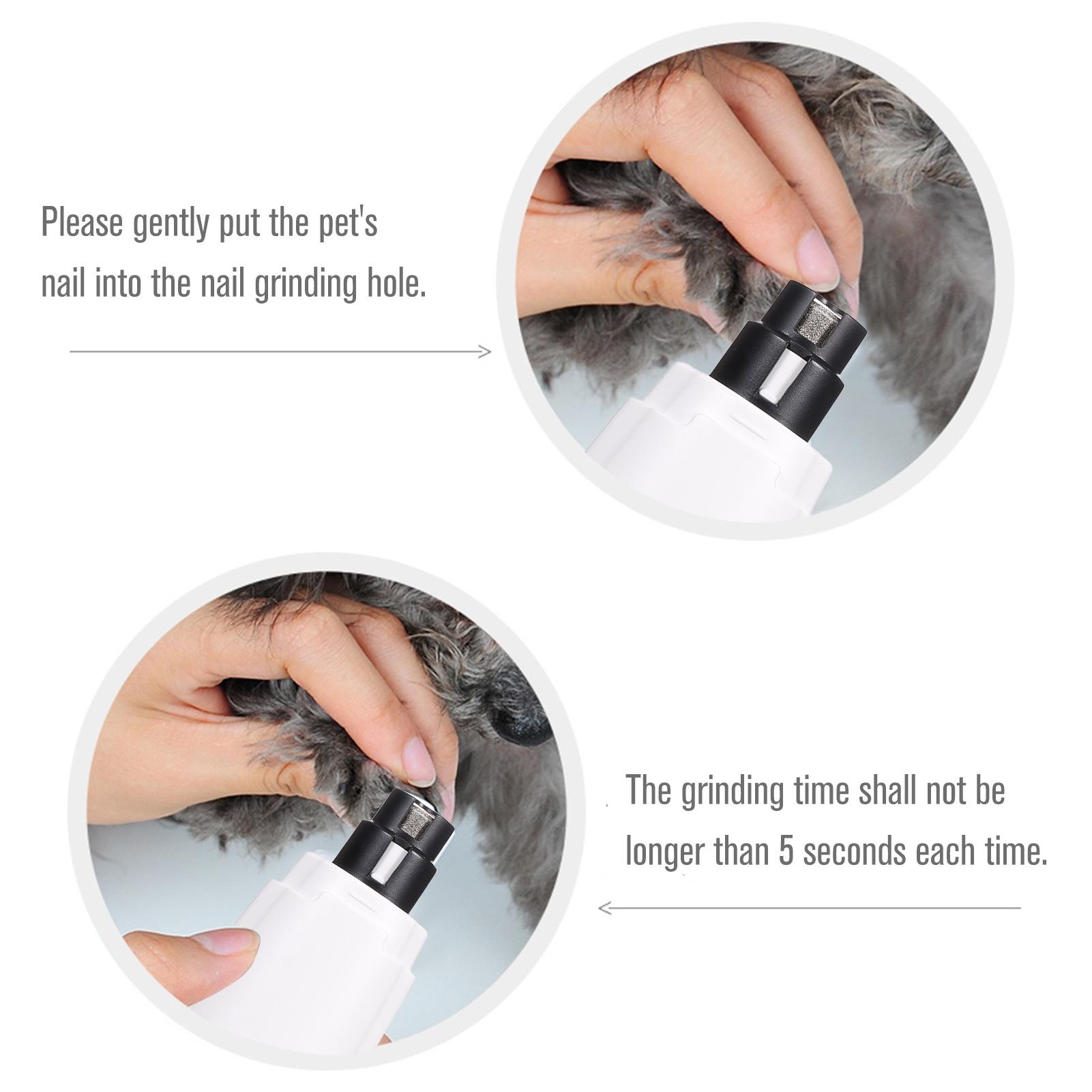 Please gently put the pet's nail into the nail grinding hole.

The grinding time shall not be longer than 5 seconds each time.