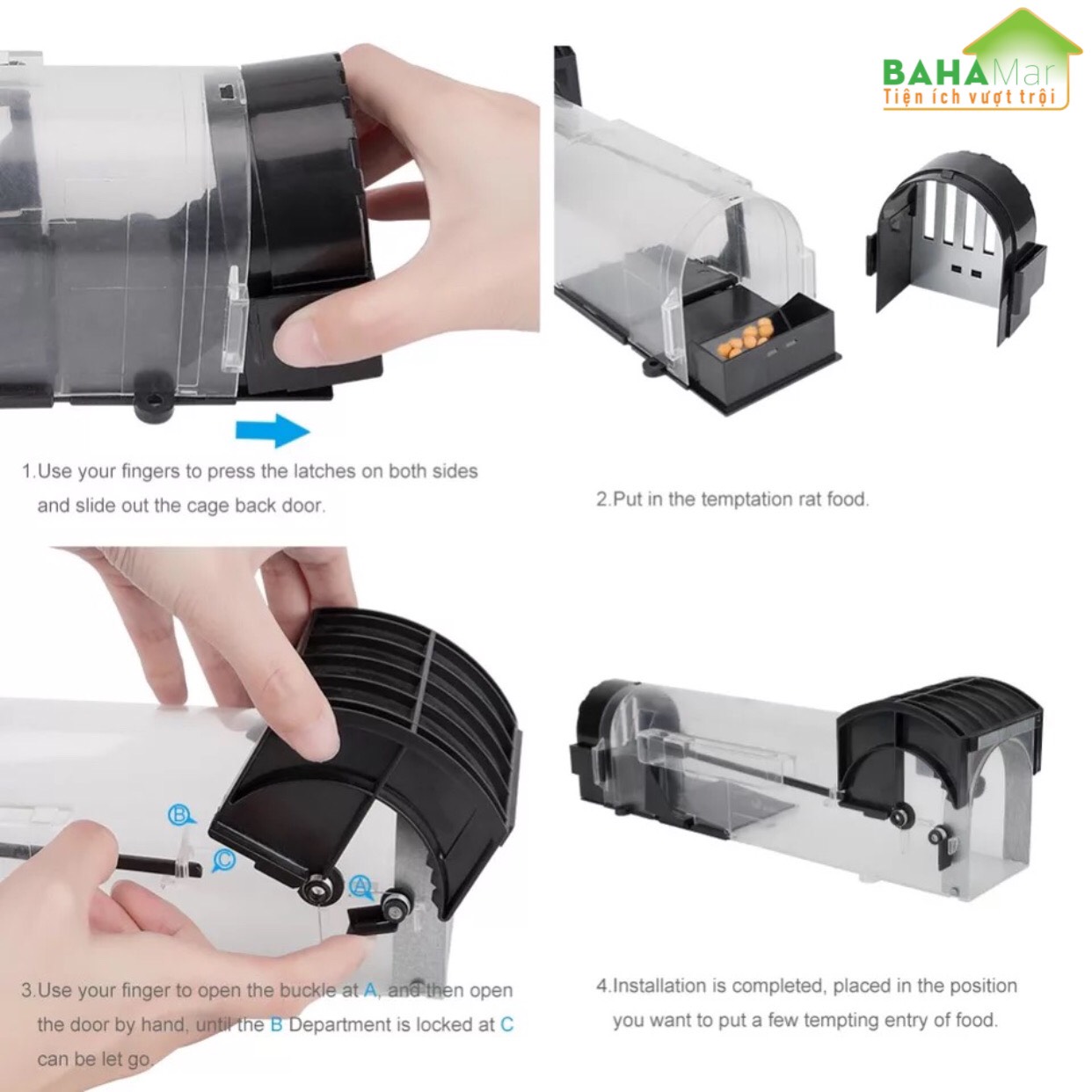 BAHAMar
Tiện ích vượt trội

1.Use your fingers to press the latches on both sides and slide out the cage back door.

2.Put in the temptation rat food.

B
C
A

3.Use your finger to open the buckle at A, and then open the door by hand, until the B Department is locked at C can be let go.

4.Installation is completed, placed in the position you want to put a few tempting entry of food.