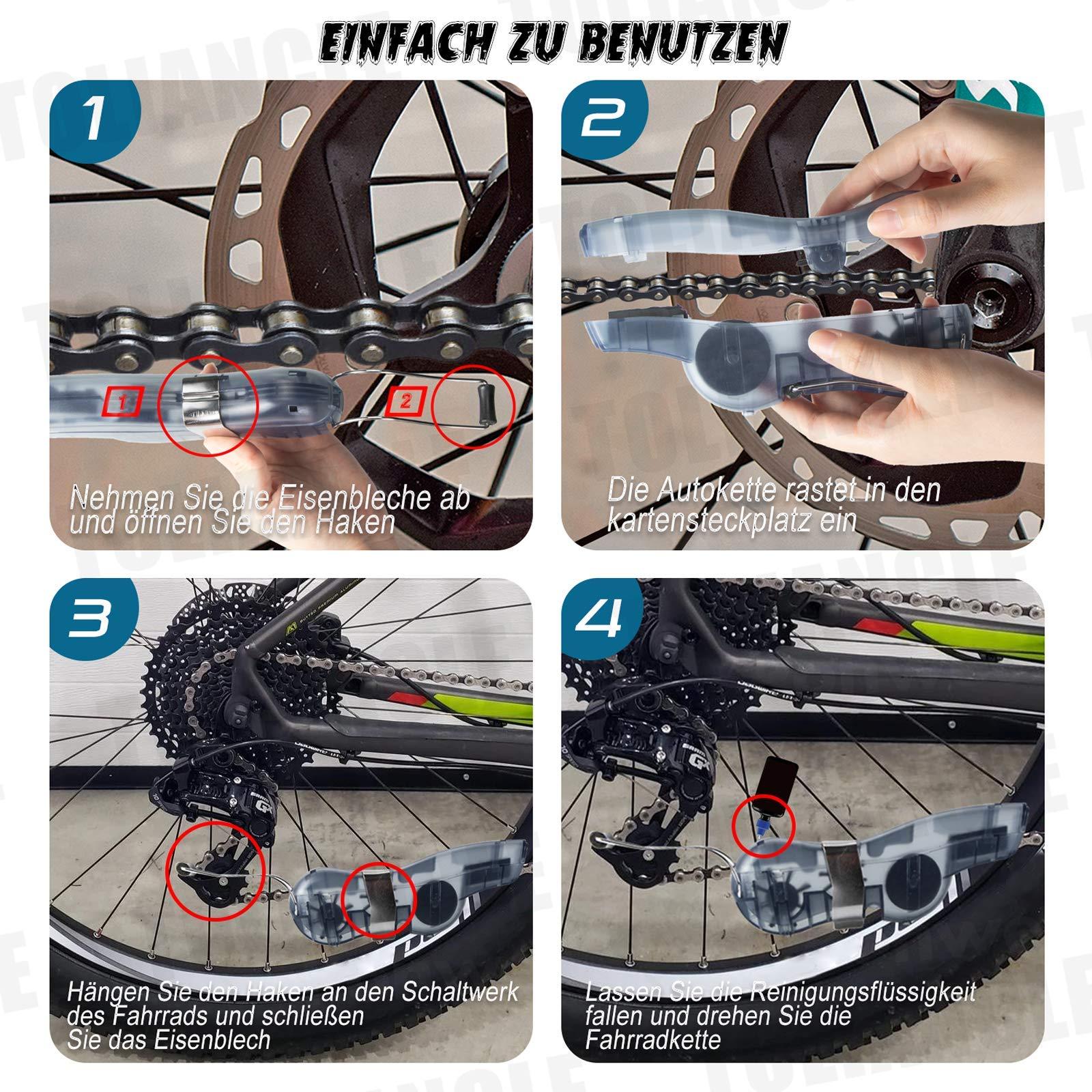 EINFACH ZU BENUTZEN

1

1

2

Nehmen Sie die Eisenbleche ab und öffnen Sie den Haken

2

Die Autokette rastet in den kartensteckplatz ein

3

Hängen Sie den Haken an den Schaltwerk des Fahrrads und schließen Sie das Eisenblech

4

Lassen Sie die Reinigungsflüssigkeit fallen und drehen Sie die Fahrradkette