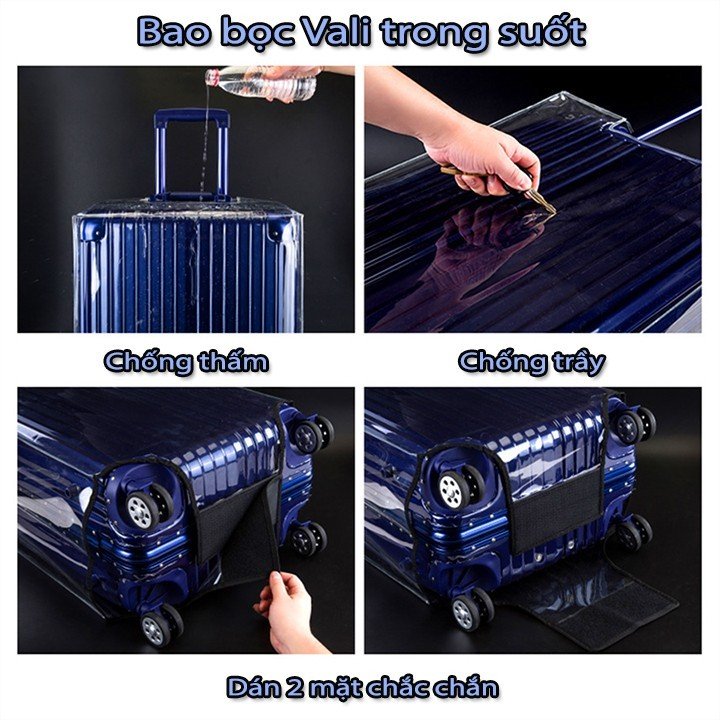 Bao bọc Vali trong suốt

Chống thấm

Chống trầy

Dán 2 mặt chắc chắn