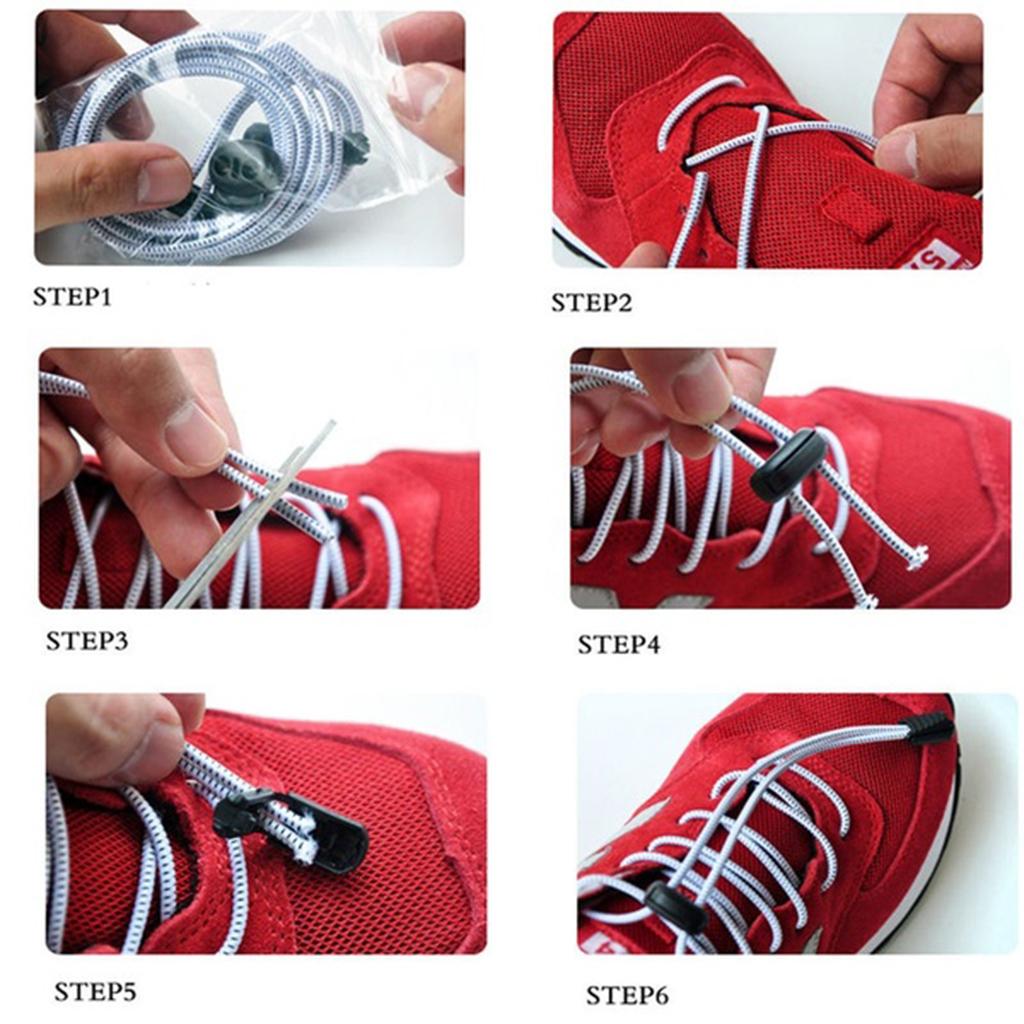 STEP1

STEP2

STEP3

STEP4

STEP5

STEP6