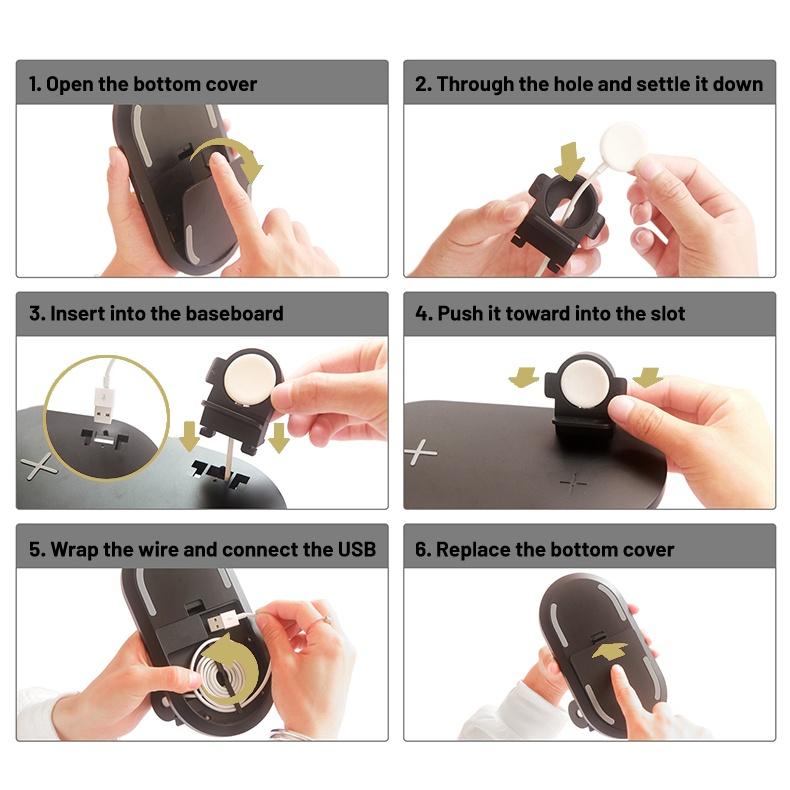 1. Open the bottom cover

2. Through the hole and settle it down

3. Insert into the baseboard

4. Push it toward into the slot

5. Wrap the wire and connect the USB

6. Replace the bottom cover