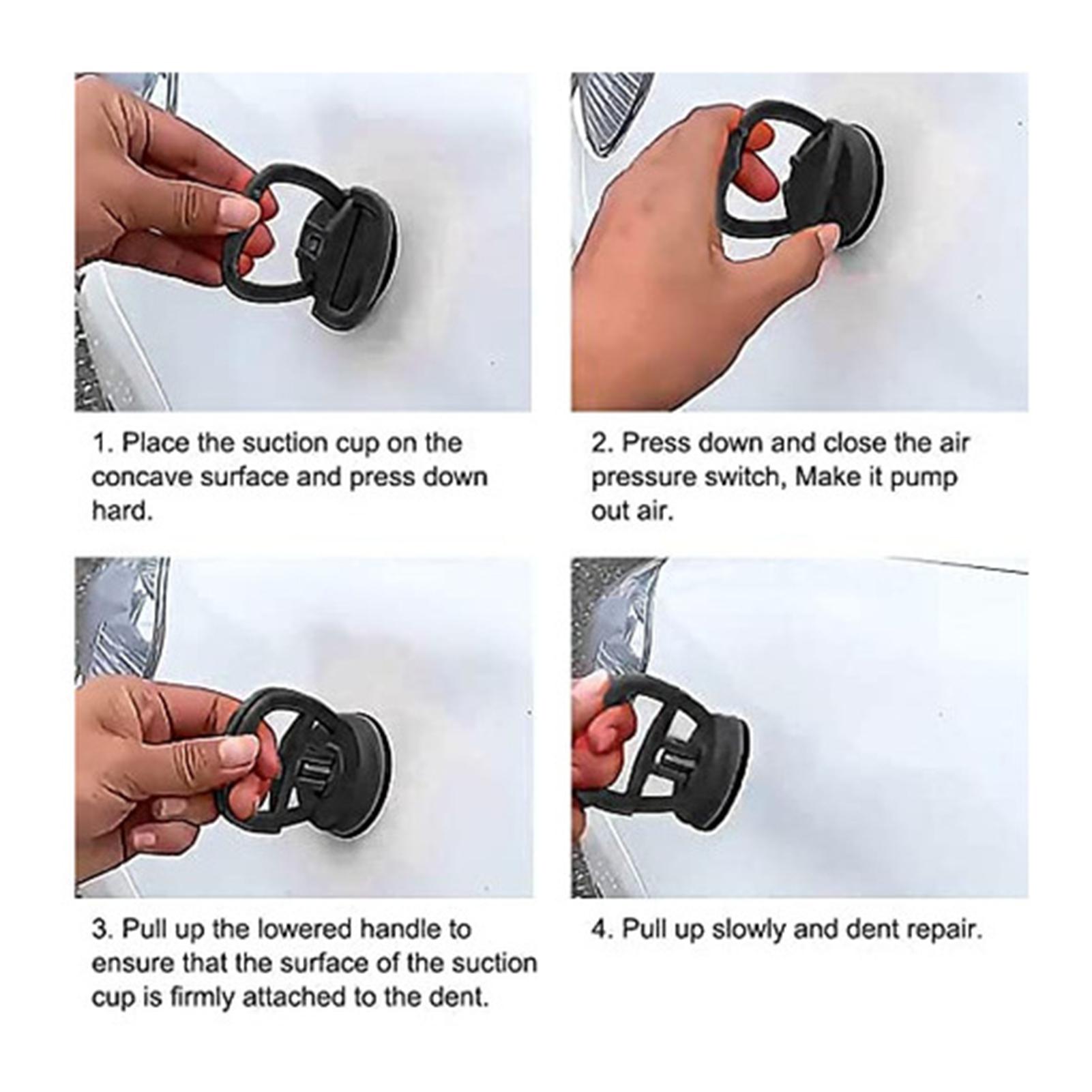 1. Place the suction cup on the concave surface and press down hard.

2. Press down and close the air pressure switch, Make it pump out air.

3. Pull up the lowered handle to ensure that the surface of the suction cup is firmly attached to the dent.

4. Pull up slowly and dent repair.