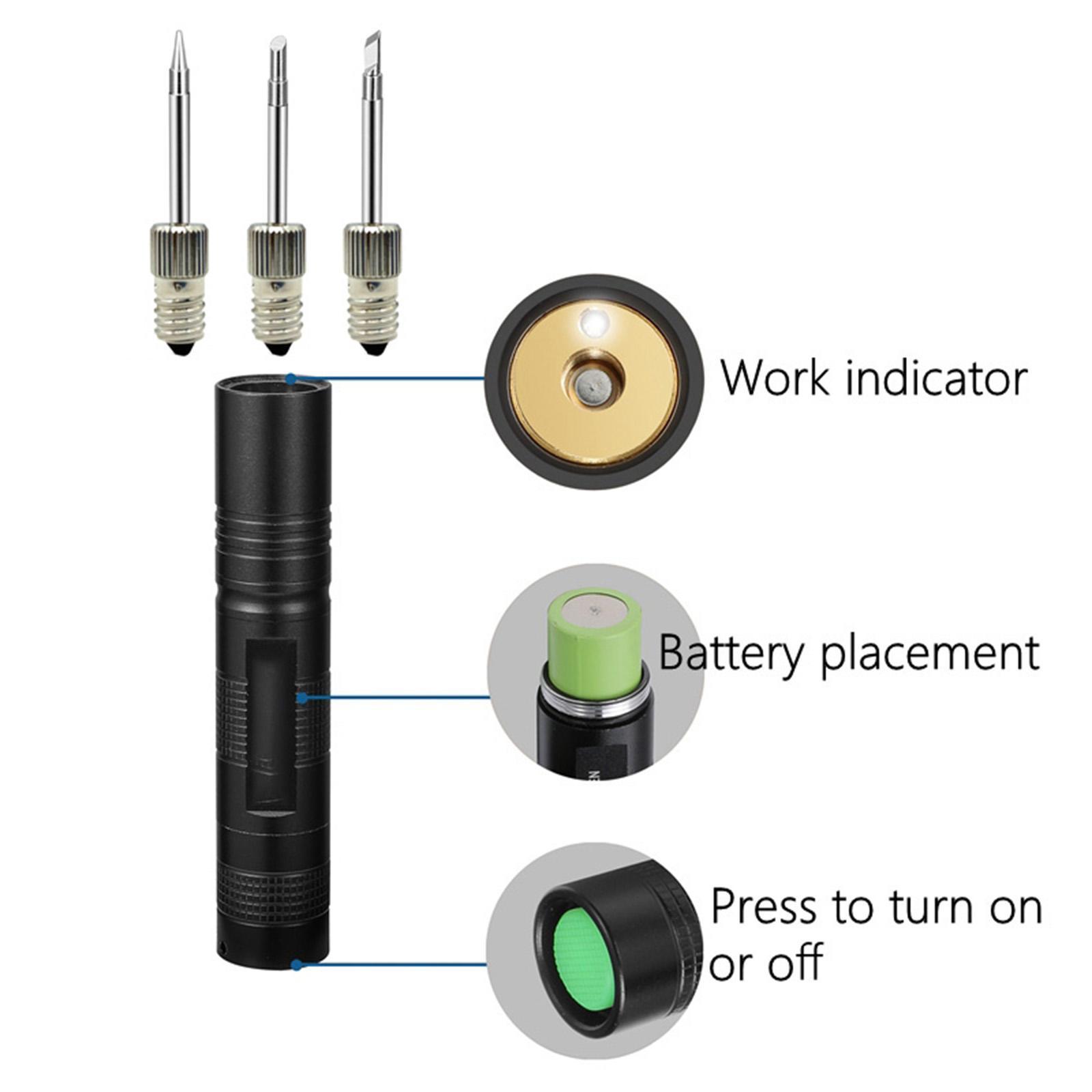 Work indicator

Battery placement

Press to turn on or off