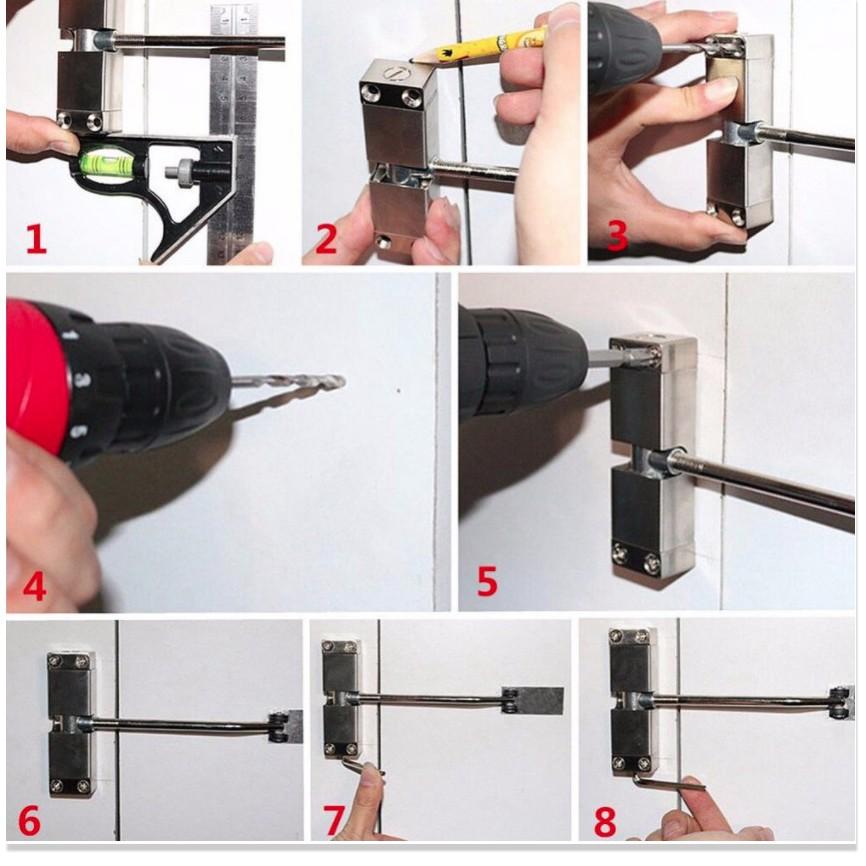 1
2
3
4
5
6
7
8