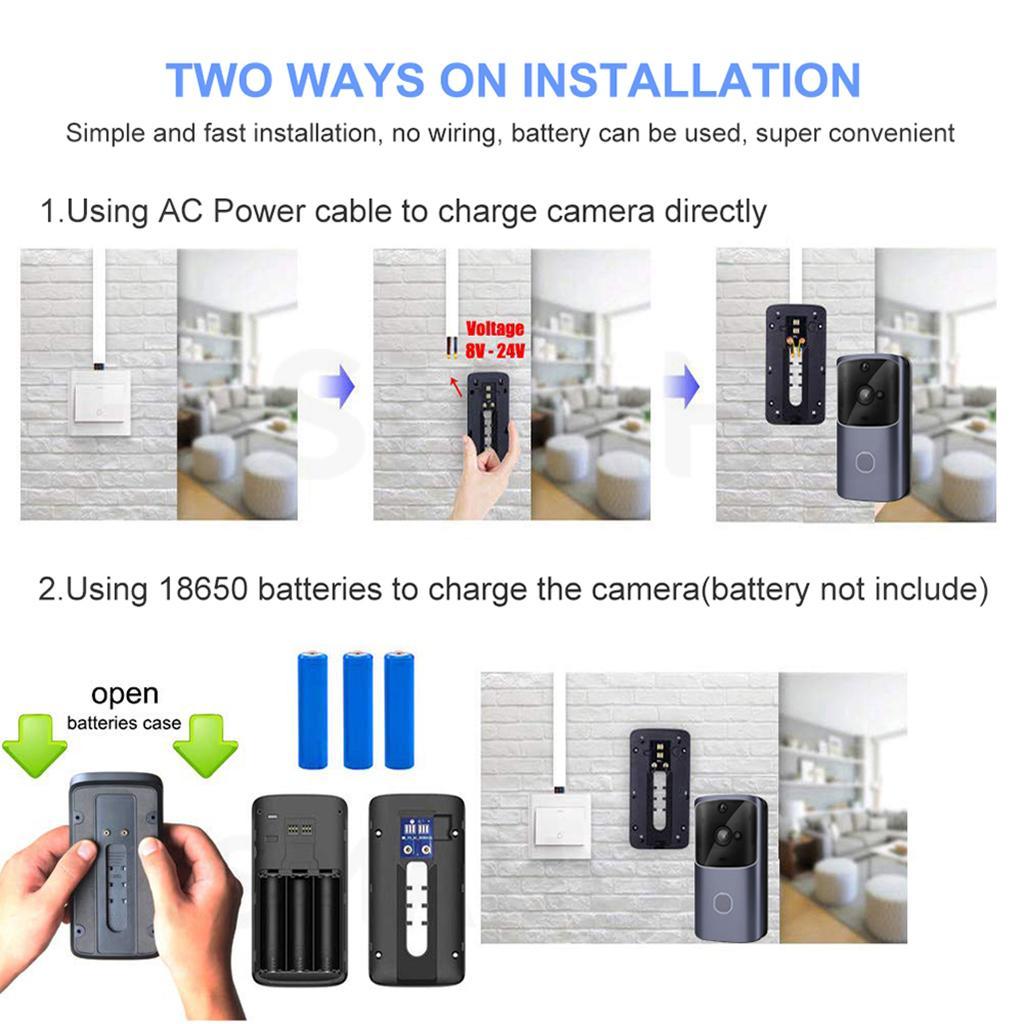 TWO WAYS ON INSTALLATION

Simple and fast installation, no wiring, battery can be used, super convenient

1.Using AC Power cable to charge camera directly

Voltage
8V - 24V

2.Using 18650 batteries to charge the camera(battery not include)

open
batteries case