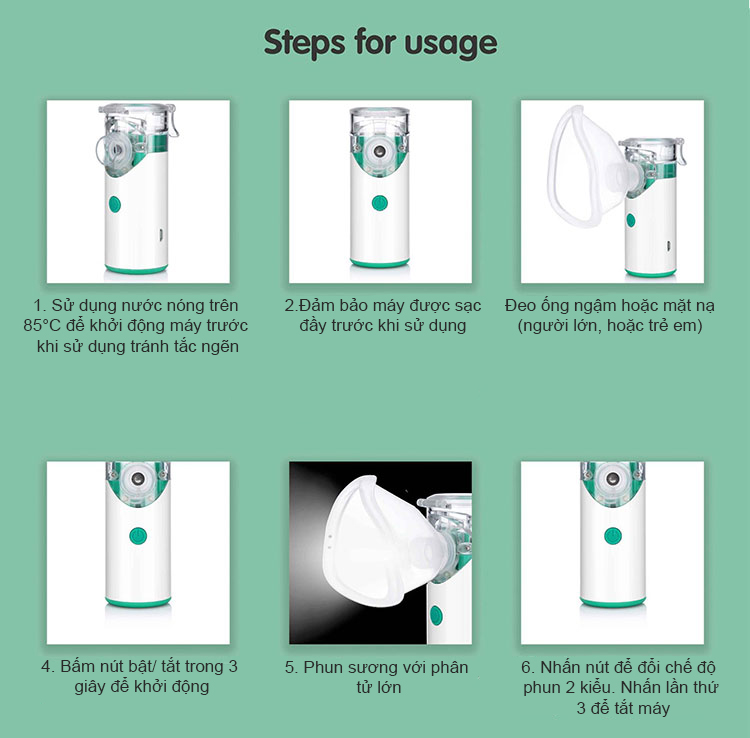 Steps for usage

1. Sử dụng nước nóng trên 85°C để khởi động máy trước khi sử dụng tránh tắc ngẽn

2.Đảm bảo máy được sạc đầy trước khi sử dụng

Đeo ống ngậm hoặc mặt nạ (người lớn, hoặc trẻ em)

4. Bấm nút bật/ tắt trong 3 giây để khởi động

5. Phun sương với phân tử lớn

6. Nhấn nút để đổi chế độ phun 2 kiểu. Nhấn lần thứ 3 để tắt máy