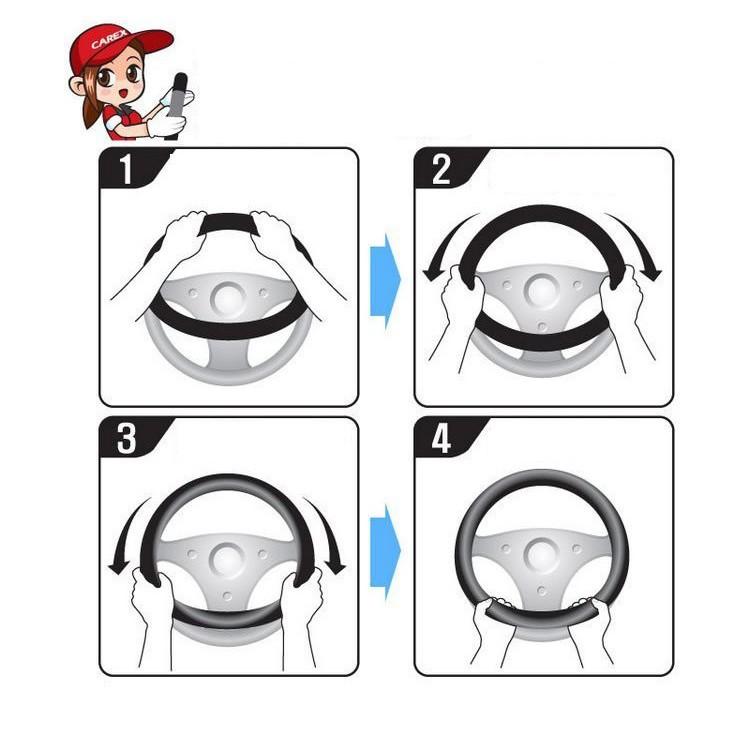 CAREX

1

2

3

4