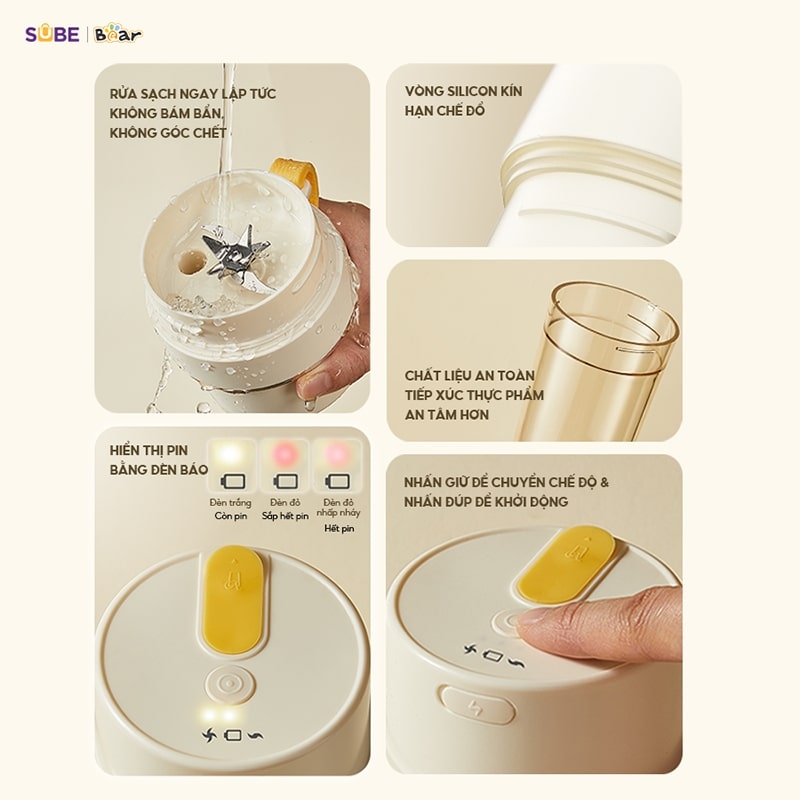 SUBE | Bear

RỬA SẠCH NGAY LẬP TỨC KHÔNG BÁM BẨN, KHÔNG GÓC CHẾT

VÒNG SILICON KÍN HẠN CHẾ ĐỔ

CHẤT LIỆU AN TOÀN TIẾP XÚC THỰC PHẨM AN TÂM HƠN

HIỂN THỊ PIN BẰNG ĐÈN BÁO

Đèn trắng
Còn pin

Đèn đỏ
Sắp hết pin

Đèn đỏ nhấp nháy
Hết pin

NHẤN GIỮ ĐỂ CHUYỂN CHẾ ĐỘ & NHẤN ĐÚP ĐỂ KHỞI ĐỘNG