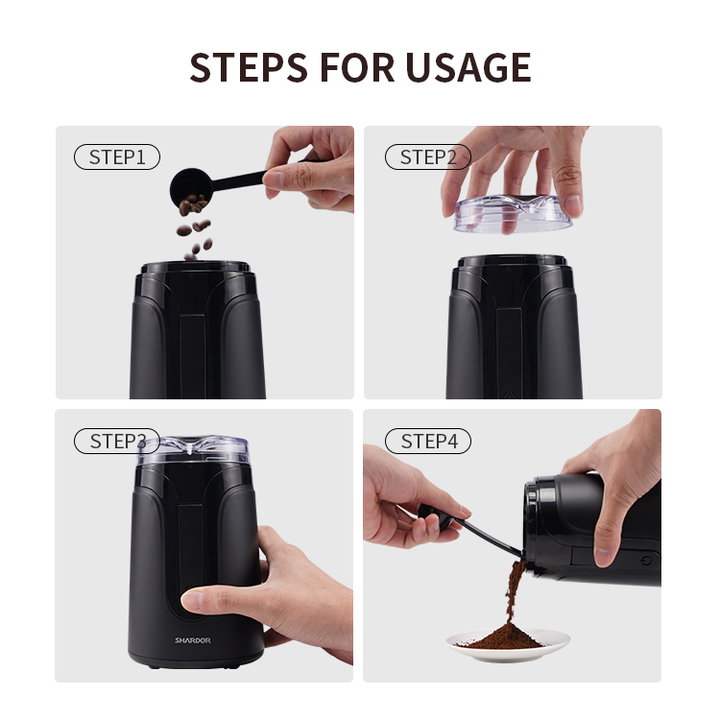 STEPS FOR USAGE

STEP1

STEP2

STEP3

SHARDOR

STEP4