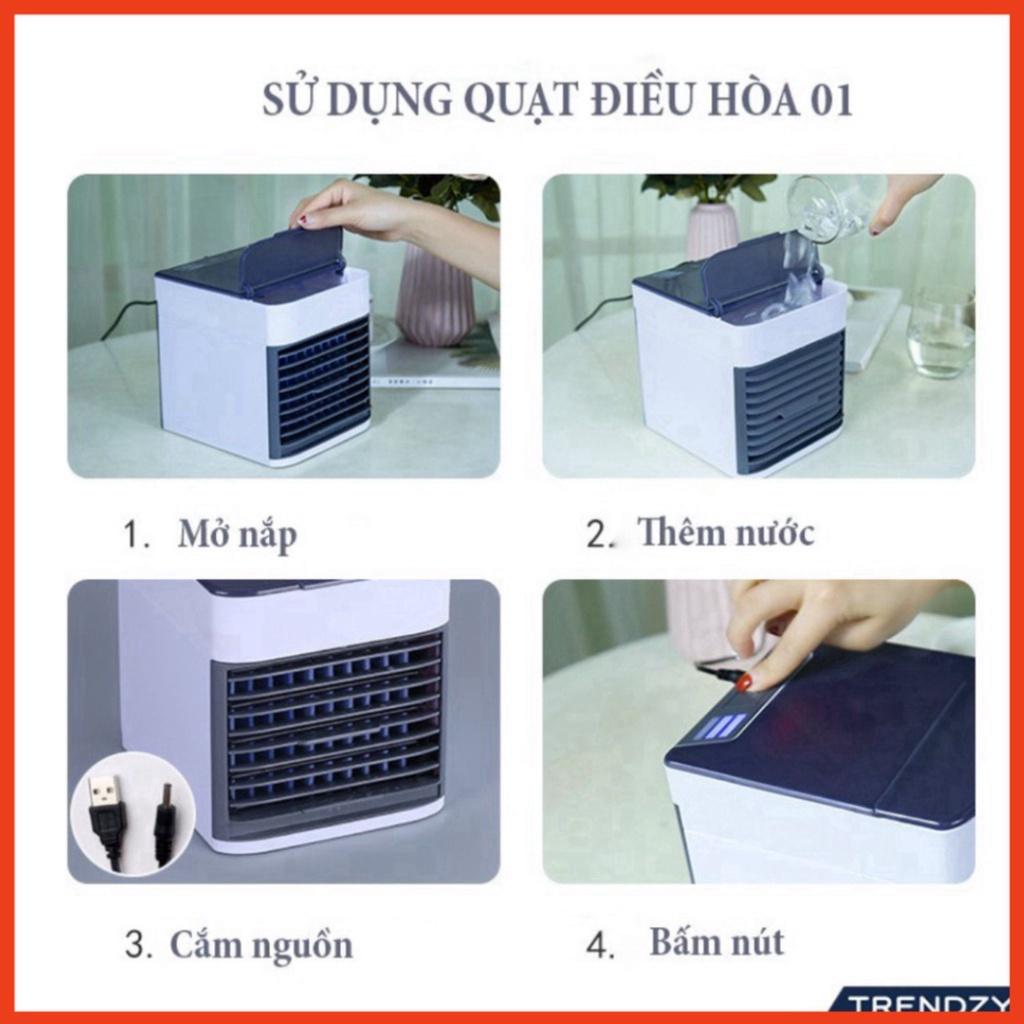 SỬ DỤNG QUẠT ĐIỀU HÒA 01

1. Mở nắp

2. Thêm nước

3. Cắm nguồn

4. Bấm nút

TRENDZY