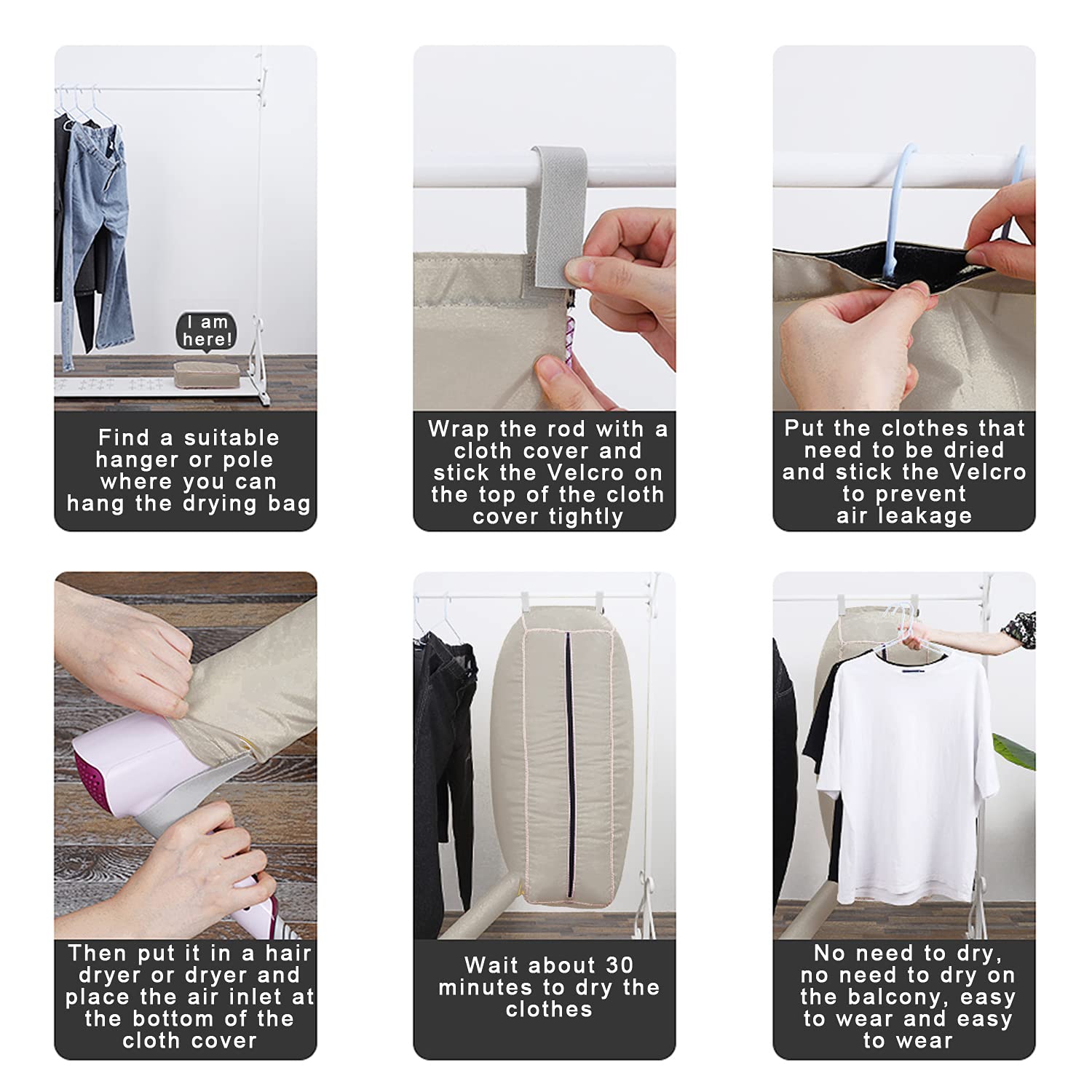 I am here!

Find a suitable hanger or pole where you can hang the drying bag

Wrap the rod with a cloth cover and stick the Velcro on the top of the cloth cover tightly

Put the clothes that need to be dried and stick the Velcro to prevent air leakage

Then put it in a hair dryer or dryer and place the air inlet at the bottom of the cloth cover

Wait about 30 minutes to dry the clothes

No need to dry, no need to dry on the balcony, easy to wear and easy to wear