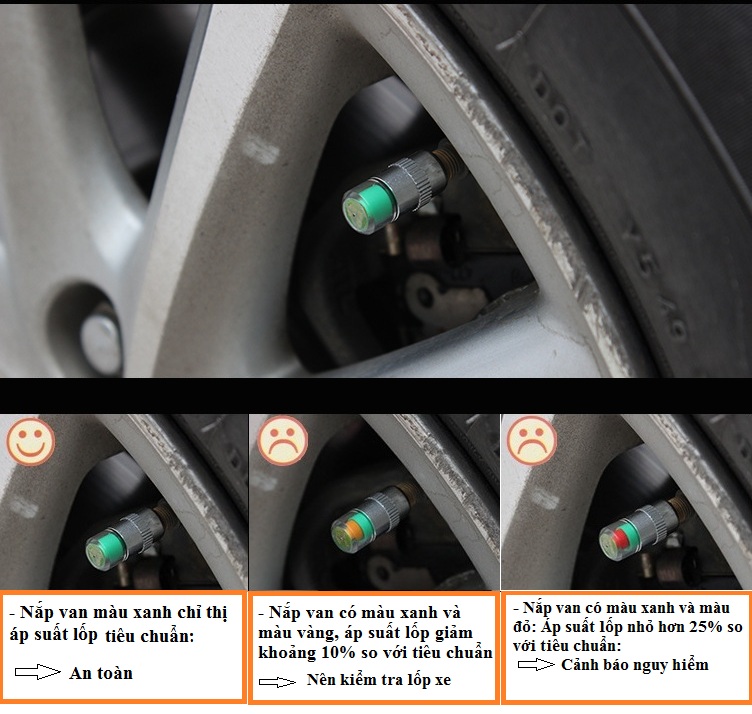 DOT

Y5 A0

- Nắp van màu xanh chỉ thị áp suất lốp tiêu chuẩn:

An toàn

- Nắp van có màu xanh và màu vàng, áp suất lốp giảm khoảng 10% so với tiêu chuẩn

Nên kiểm tra lốp xe

- Nắp van có màu xanh và màu đỏ: Áp suất lốp nhỏ hơn 25% so với tiêu chuẩn:

Cảnh báo nguy hiểm