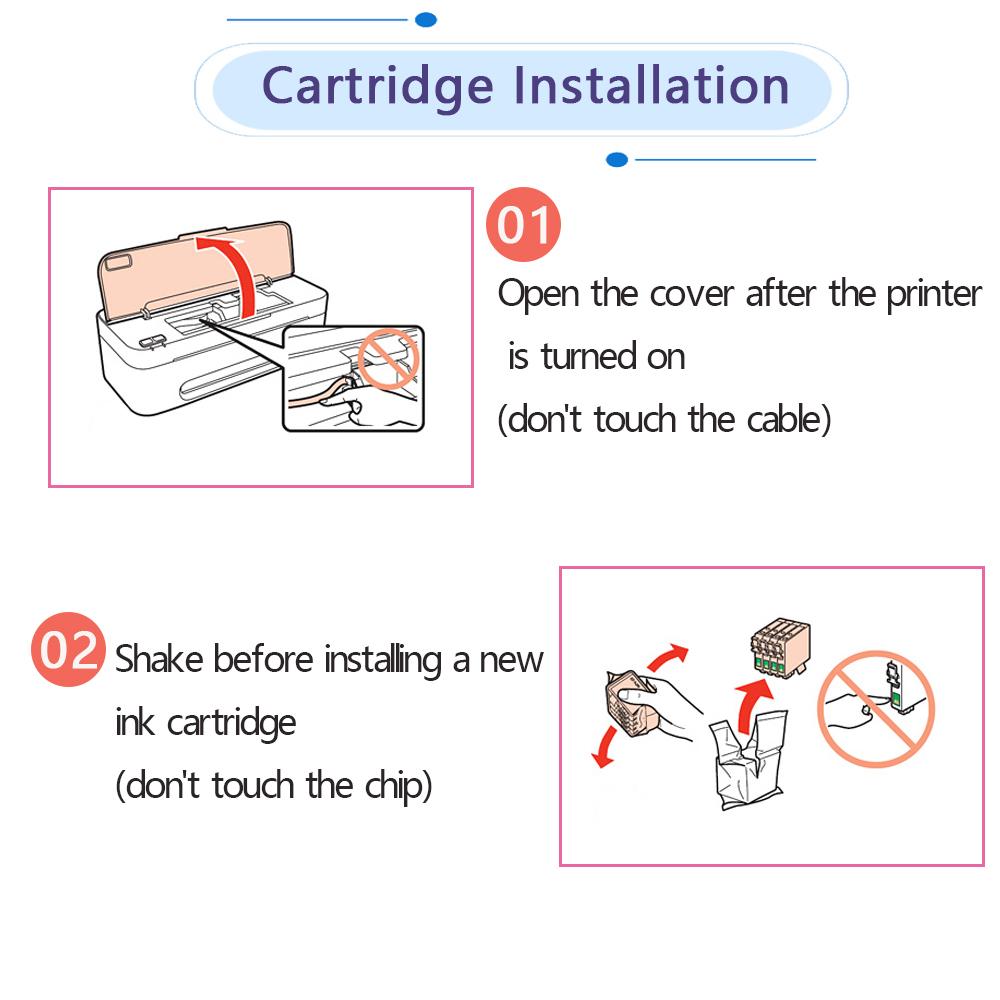 Cartridge Installation

01

Open the cover after the printer is turned on
(don't touch the cable)

02

Shake before installing a new ink cartridge
(don't touch the chip)