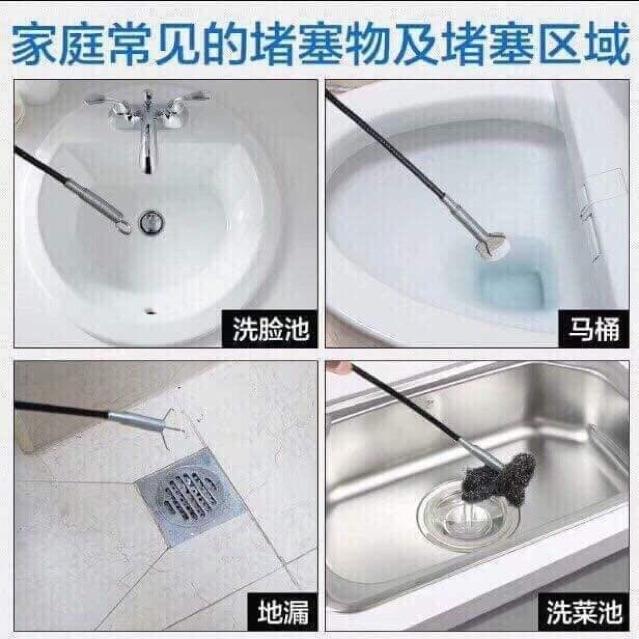 家庭常见的堵塞物及堵塞区域

洗脸池

马桶

地漏

洗菜池