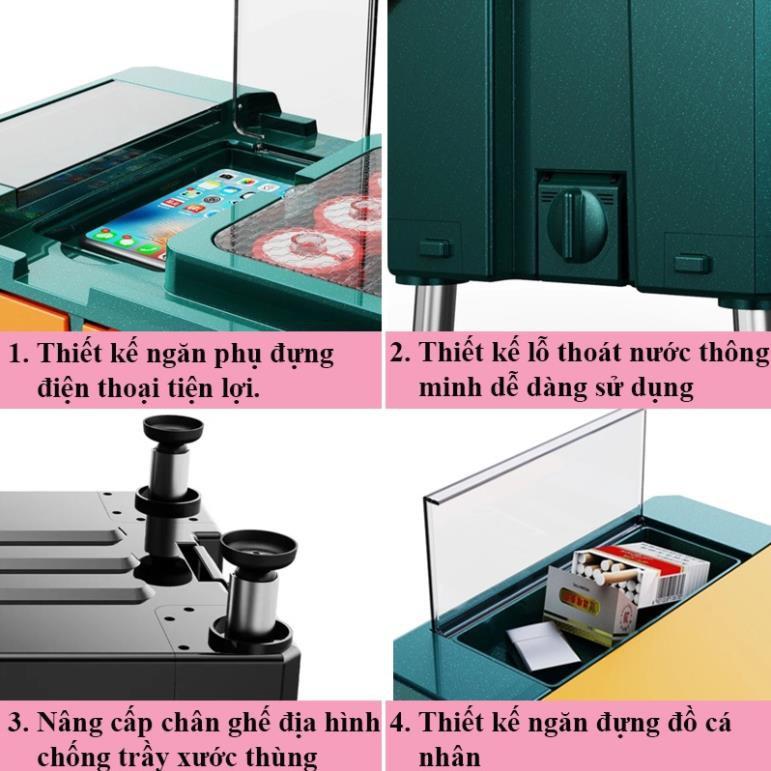 1. Thiết kế ngăn phụ đựng điện thoại tiện lợi.

2. Thiết kế lỗ thoát nước thông minh dễ dàng sử dụng

3. Nâng cấp chân ghế địa hình chống trầy xước thùng

4. Thiết kế ngăn đựng đồ cá nhân